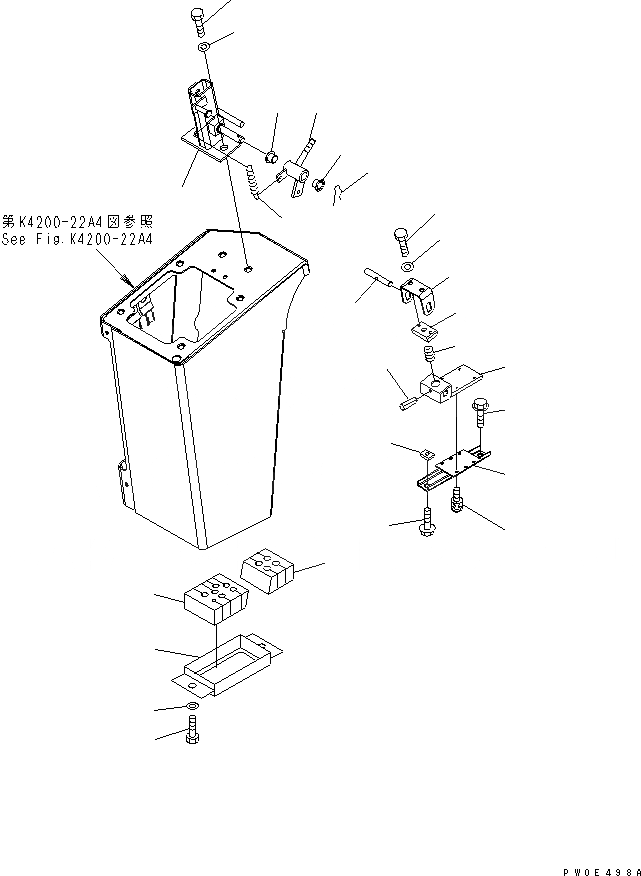 第K4200-22A4図参照
See Fig.K4200-22A4

PW0E498A