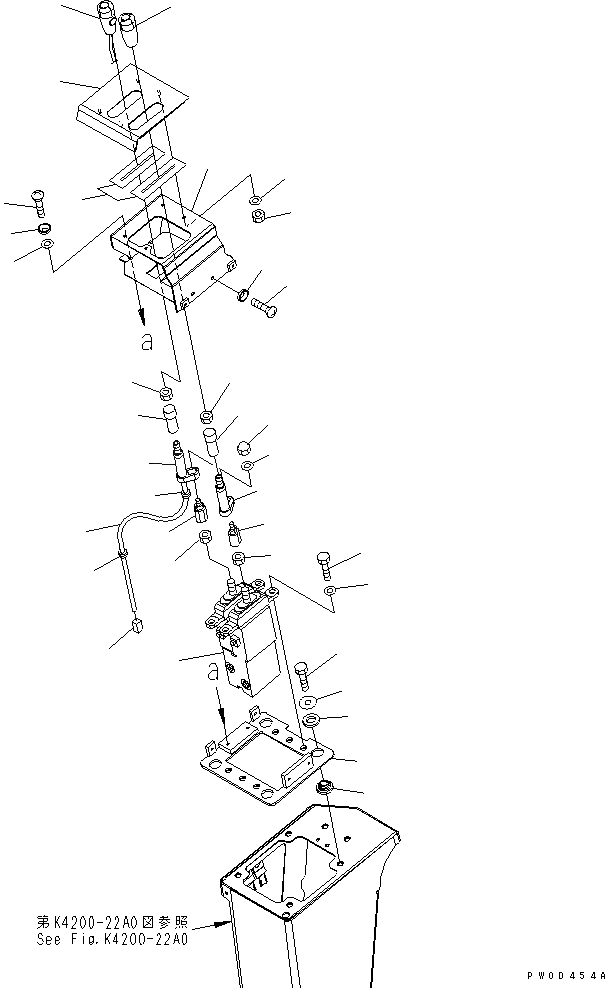 a

a

第K4200-22A0図参照
See Fig.K4200-22A0

PW0D454A