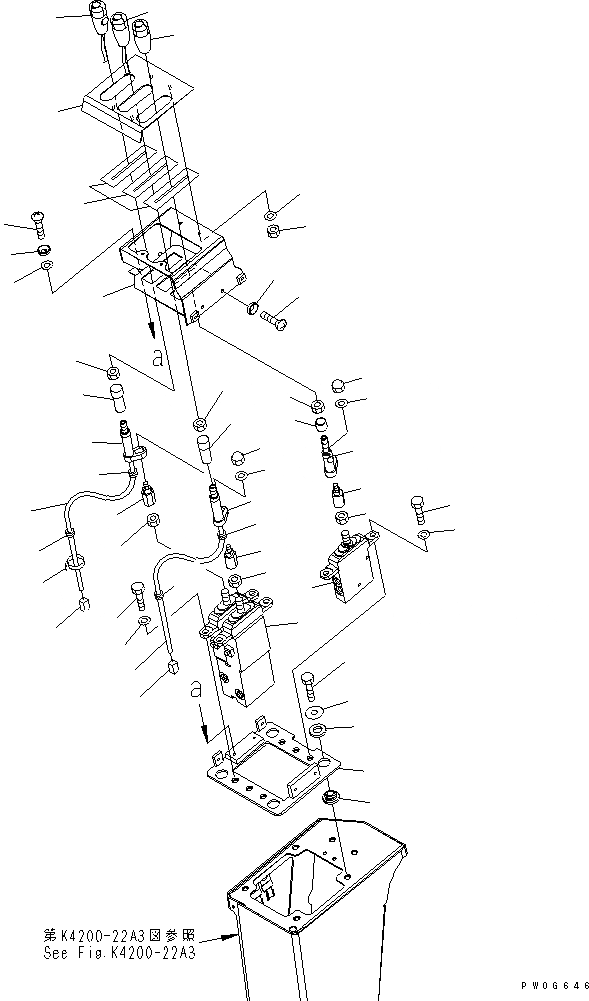 a

a

第K4200-22A3図参照
See Fig.K4200-22A3

PW06646