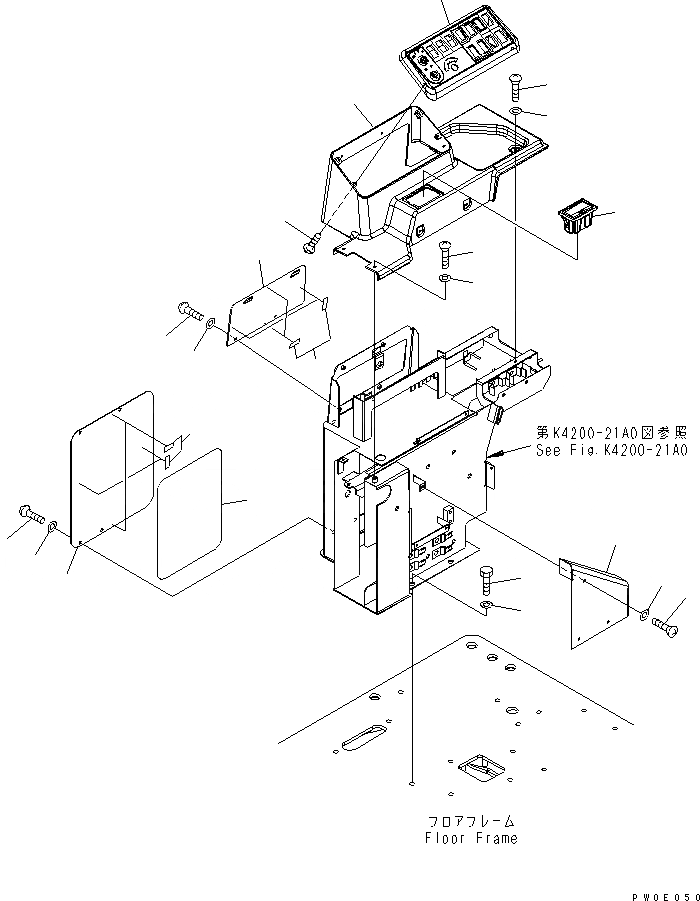 第K4200-21A0図参照
See Fig.K4200-21A0

フロアフレーム
Floor Frame

PW0E050