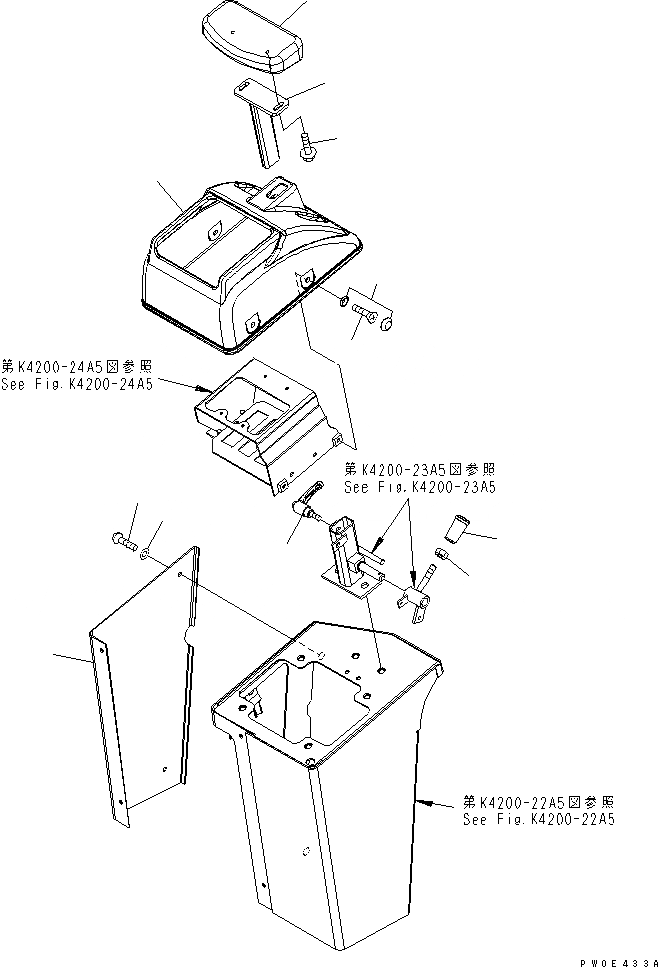 第K4200-24A5図参照
See Fig.K4200-24A5

第K4200-23A5図参照
See Fig.K4200-23A5

第K4200-22A5図参照
See Fig.K4200-22A5

PW0E433A