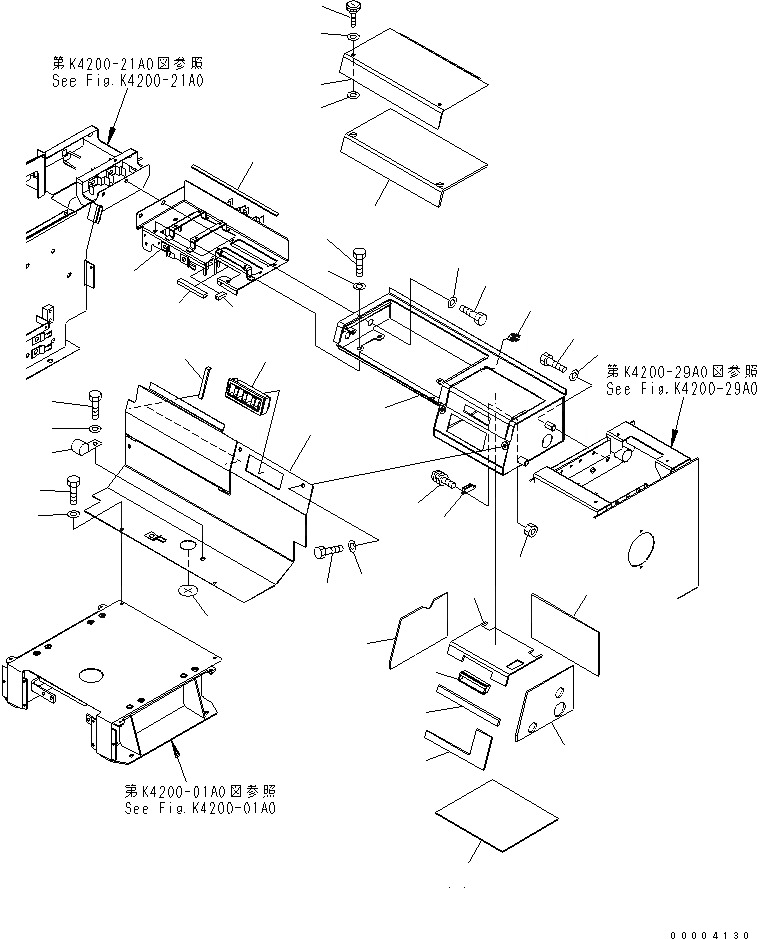 第K4200-21A0図参照
See Fig.K4200-21A0

第K4200-29A0図参照
See Fig.K4200-29A0

第K4200-01A0図参照
See Fig.K4200-01A0

00004130