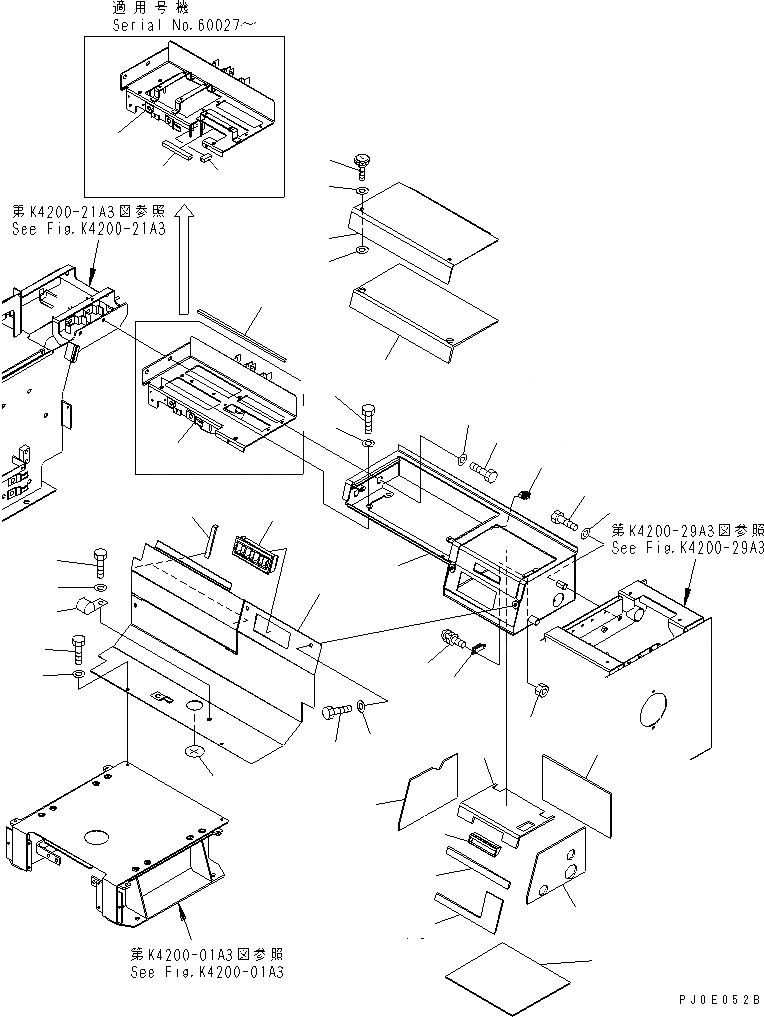 適用号機
Serial No.60027～

第K4200-21A3図参照
See Fig.K4200-21A3

第K4200-29A3図参照
See Fig.K4200-29A3

第K4200-01A3図参照
See Fig.K4200-01A3

PJ0E052B