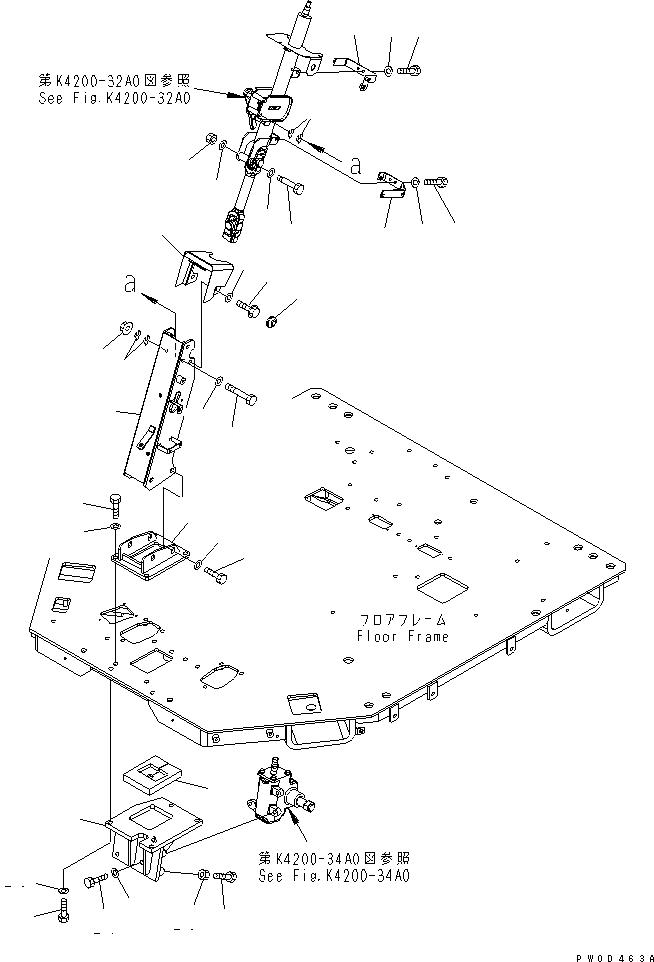 第K4200-32A0図参照
See Fig.K4200-32A0

a

a

フロアフレーム
Floor Frame

第K4200-34A0図参照
See Fig.K4200-34A0

PW0D463A