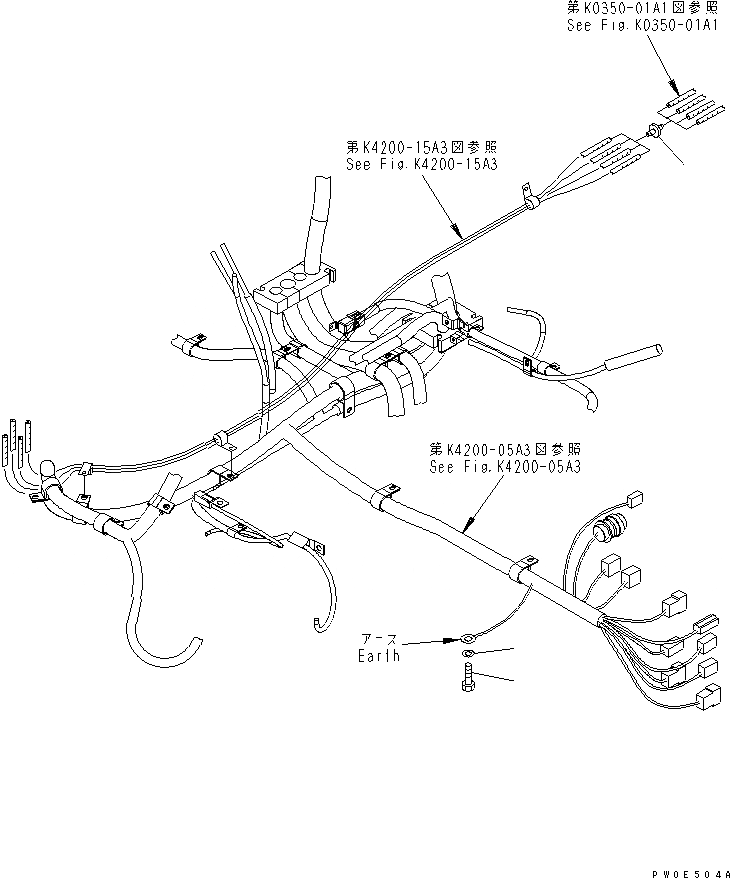 第K0350-01A1図参照
See Fig.K0350-01A1

第K4200-15A3図参照
See Fig.K4200-15A3

第K4200-05A3図参照
See Fig.K4200-05A3

アース
Earth

PW0E504A