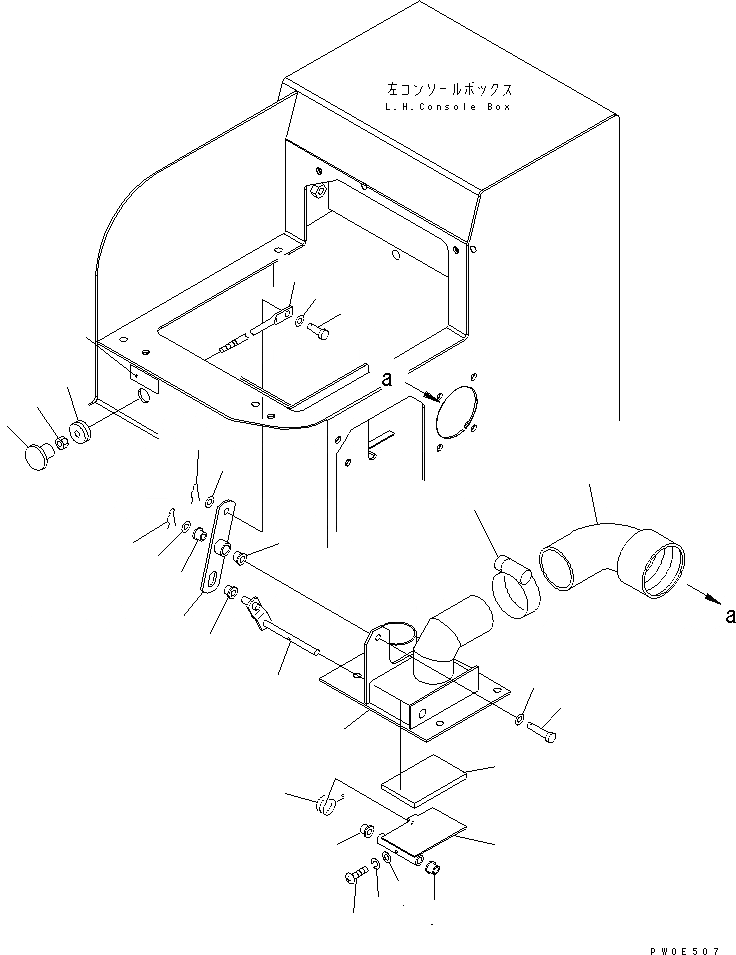 左コンソールボックス
L.H.Console Box

a

a

PW0E507