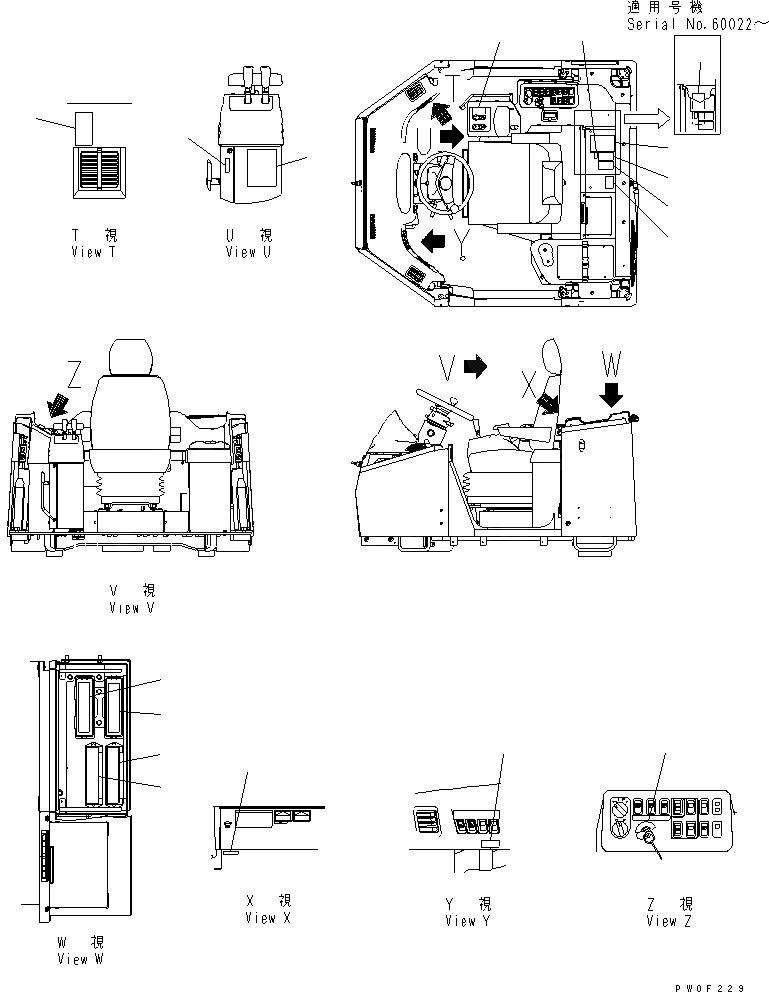 適用号機
Serial No.60022～

T 視
View T

U 視
View U

Y

Z

V

X

W

V 視
View V

X 視
View X

Y 視
View Y

Z 視
View Z

W 視
View W

PW0F229