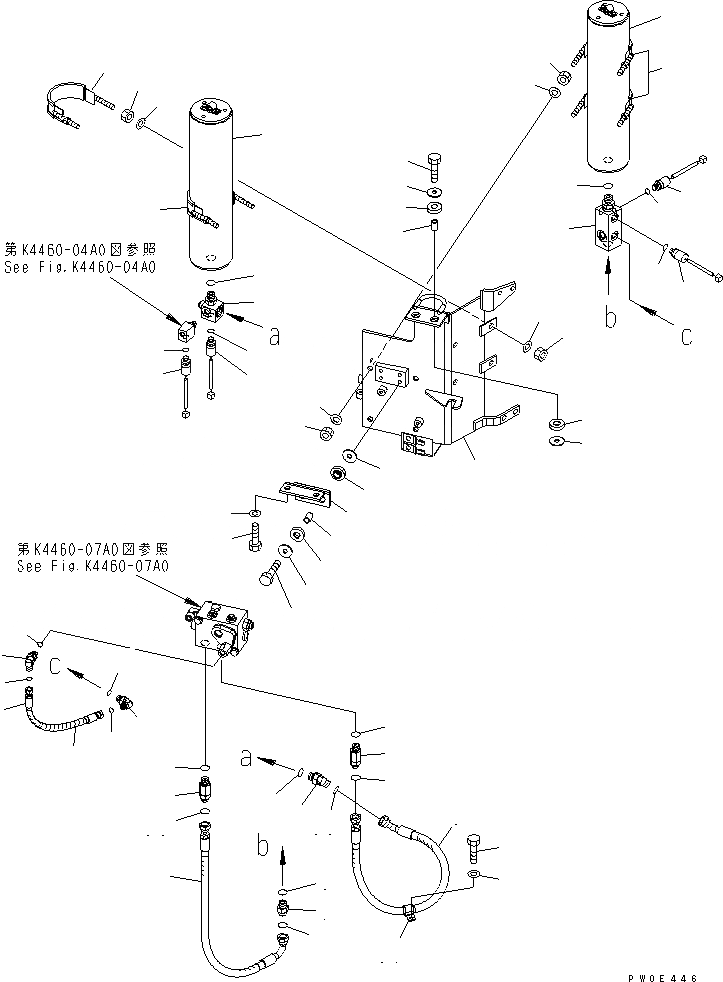 第K4460-04A0図参照
See Fig.K4460-04A0

a

b

c

第K4460-07A0図参照
See Fig.K4460-07A0

c

a

b

PW0E446