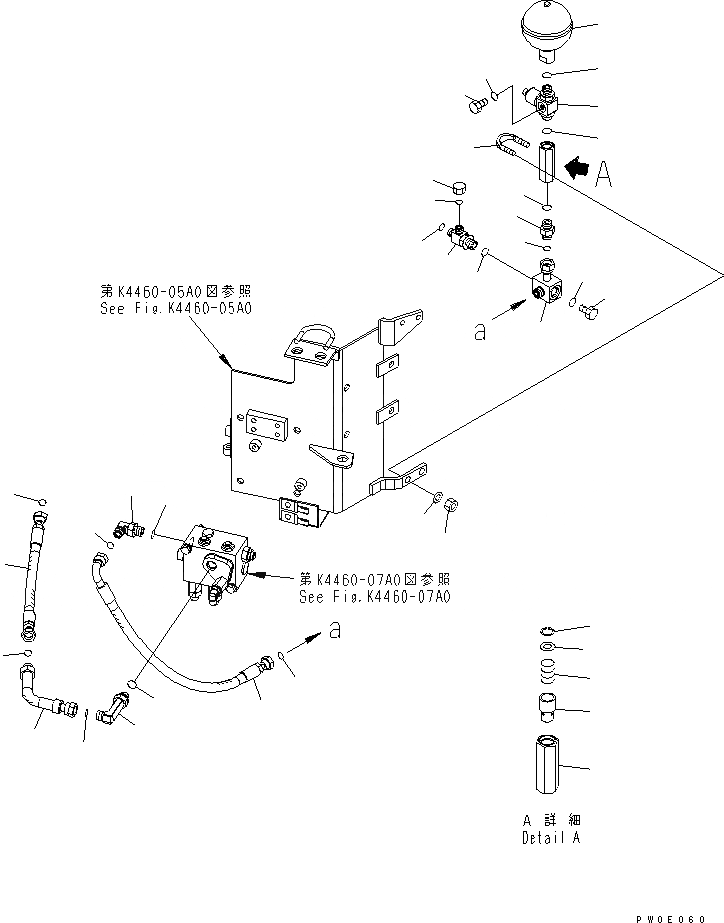 A

第K4460-05A0図参照
See Fig.K4460-05A0

a

第K4460-07A0図参照
See Fig.K4460-07A0

a

A 詳細
Detail A

PW0E060