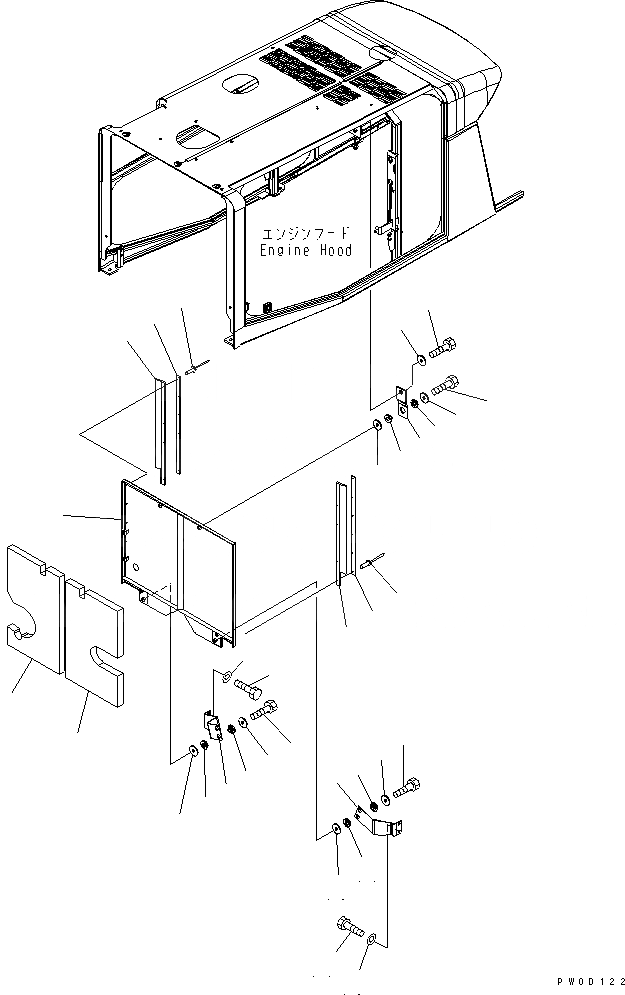 エンジンフード
Engine Hood

PW0D122