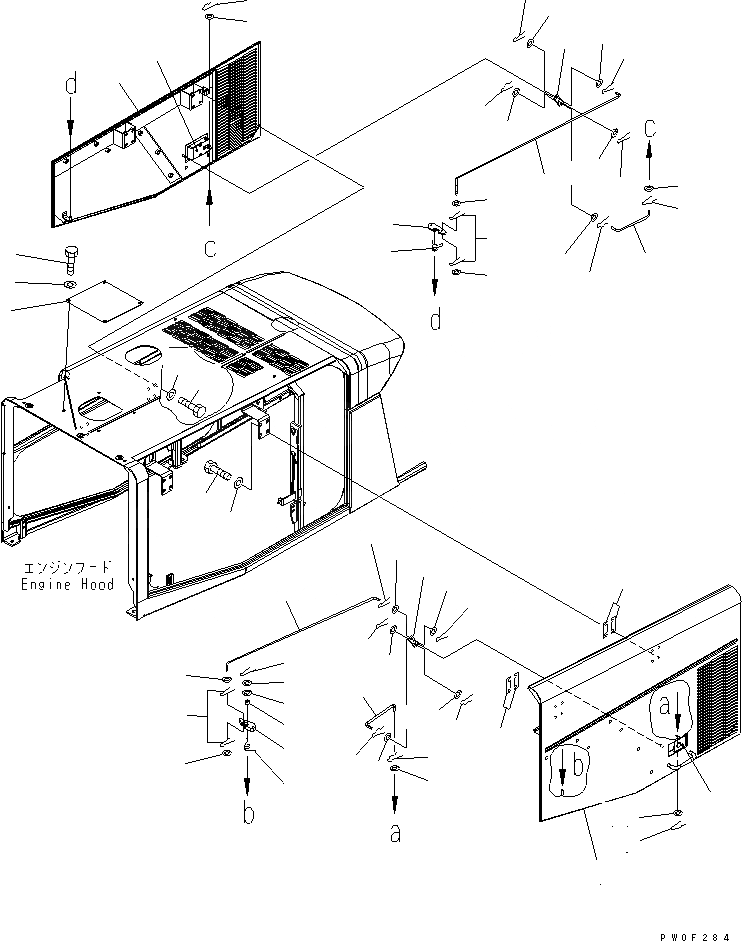 d
c
c
d
エンジンフード
Engine Hood
a
b
b
a
PW0F284