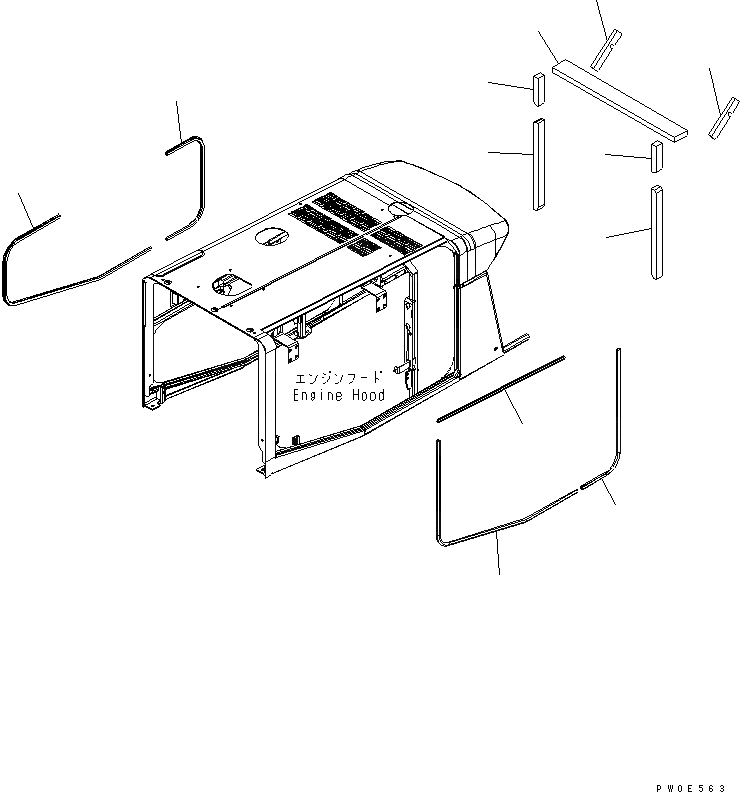 エンジンフード
Engine Hood

PW0E563