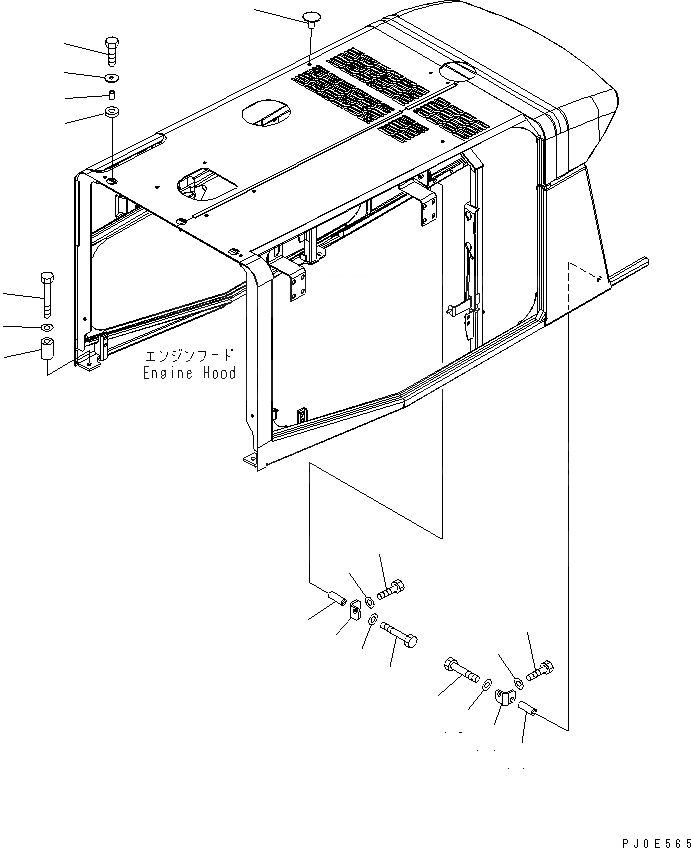 エンジンフード
Engine Hood

PJ0E565