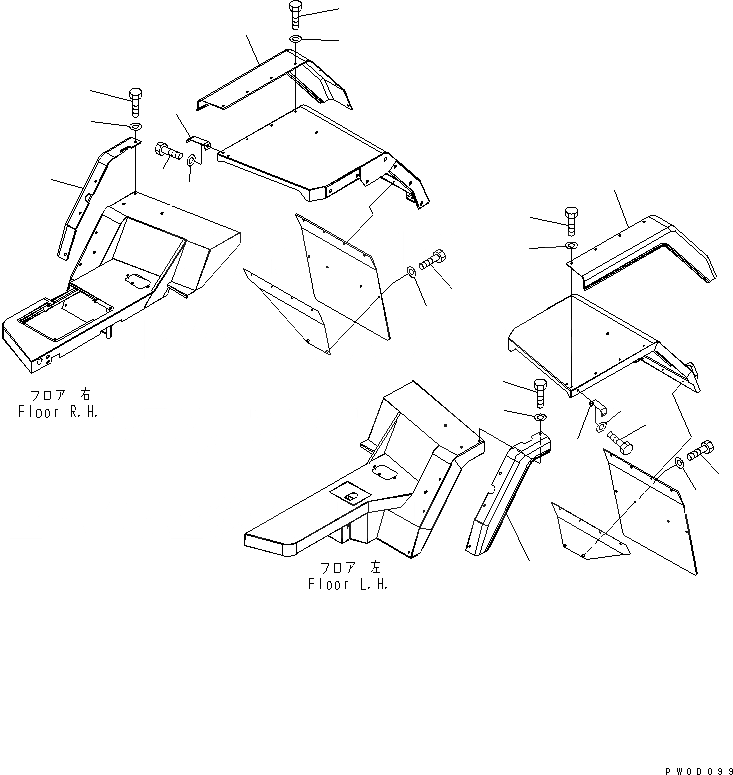 フロア 右
Floor R.H.

フロア 左
Floor L.H.

PW0D099