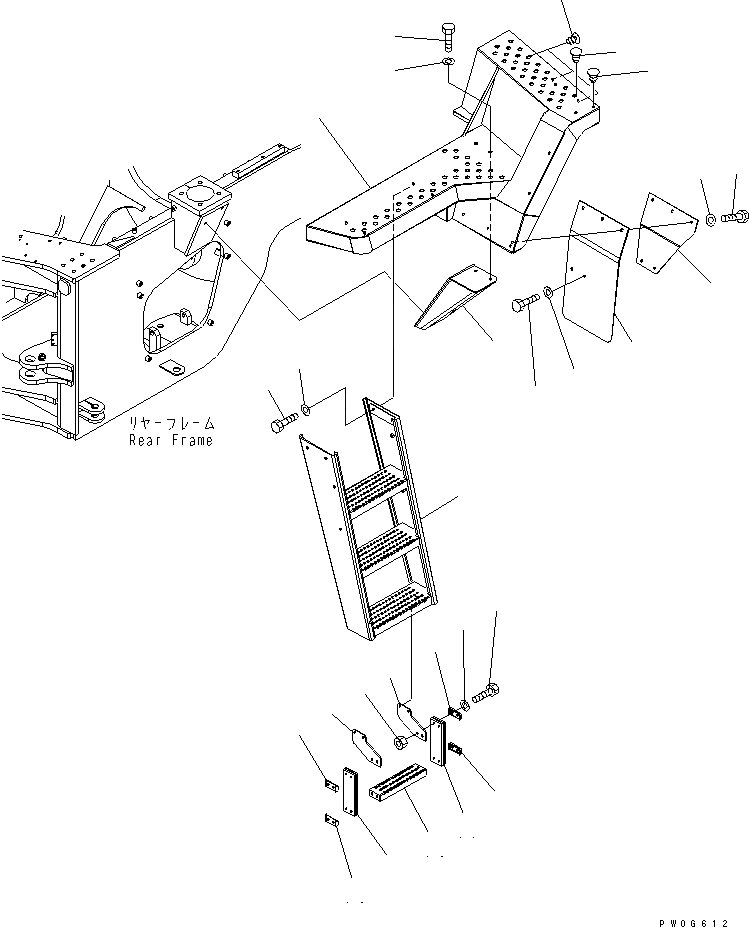 リヤーフレーム
Rear Frame

PW0G612