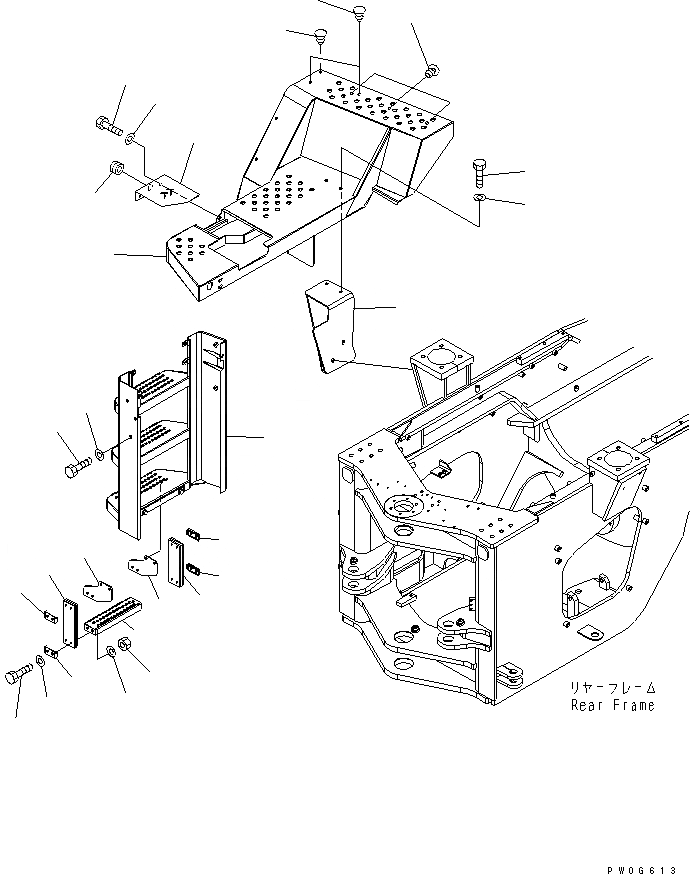 リヤーフレーム
Rear Frame

PW06613