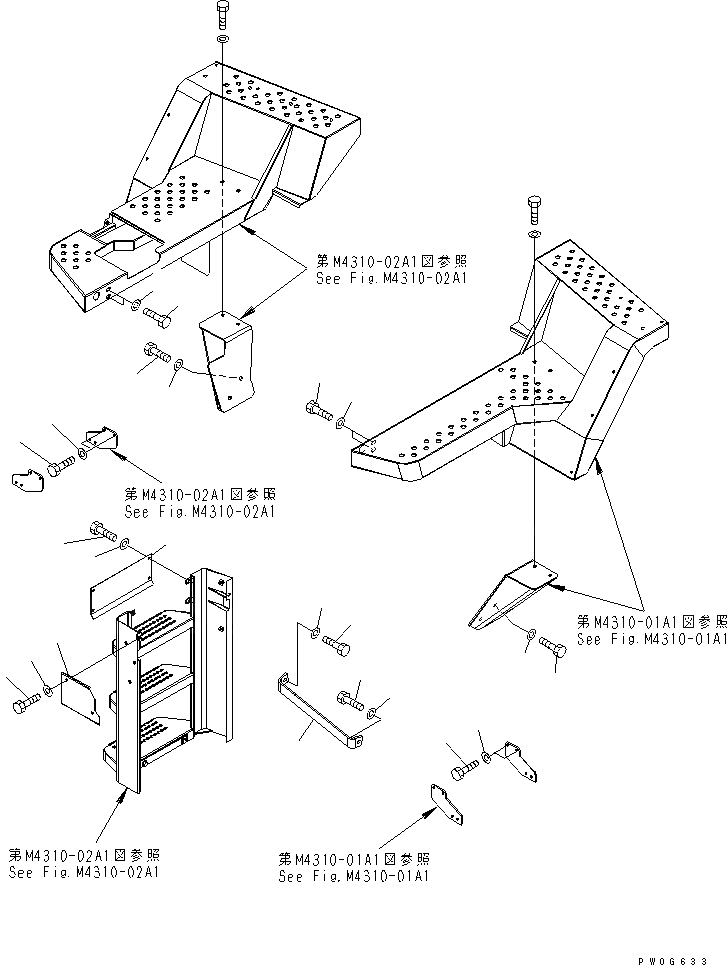 第M4310-02A1図参照
See Fig.M4310-02A1

第M4310-02A1図参照
See Fig.M4310-02A1

第M4310-01A1図参照
See Fig.M4310-01A1

第M4310-02A1図参照
See Fig.M4310-02A1

第M4310-01A1図参照
See Fig.M4310-01A1

PW0G633