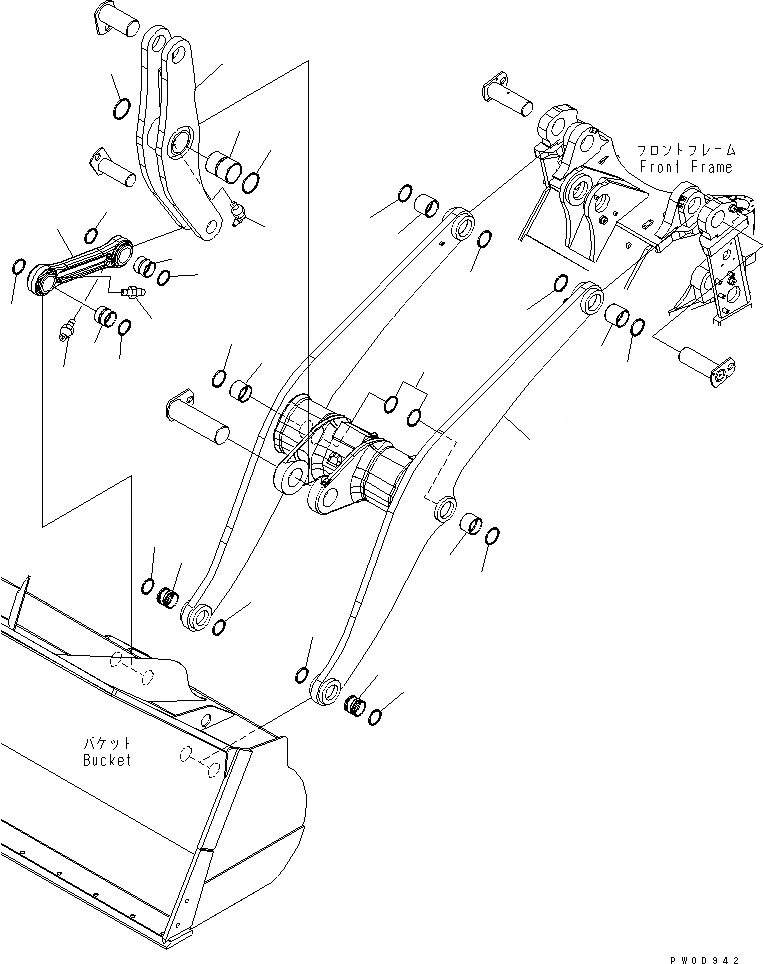 フロントフレーム
Front Frame

バケット
Bucket

PW00942