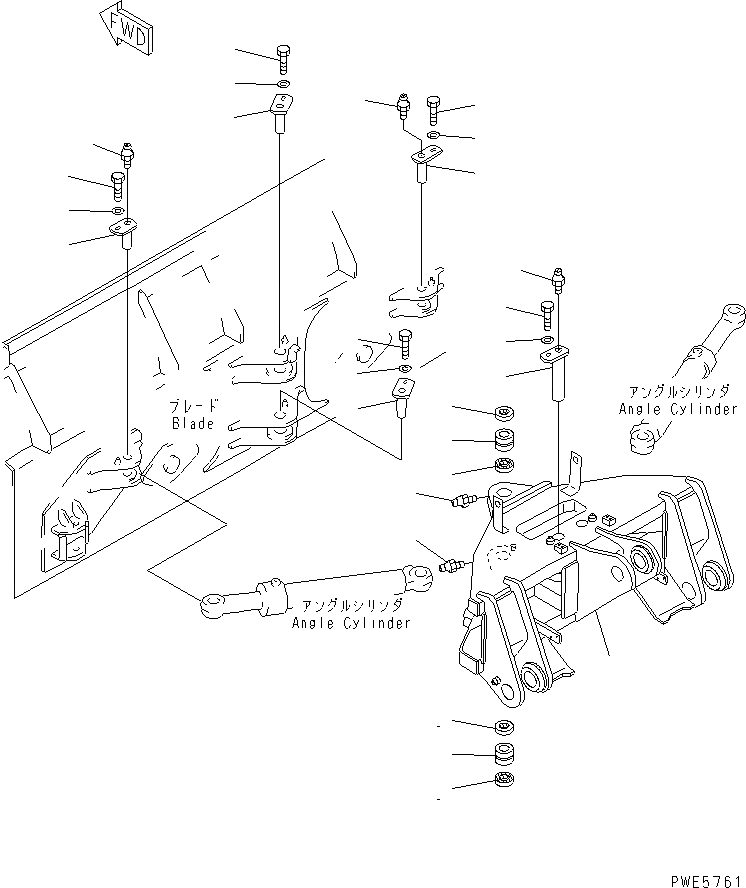 FWD

ブレード
Blade

アングルシリンダ
Angle Cylinder

アングルシリンダ
Angle Cylinder

PWE5761