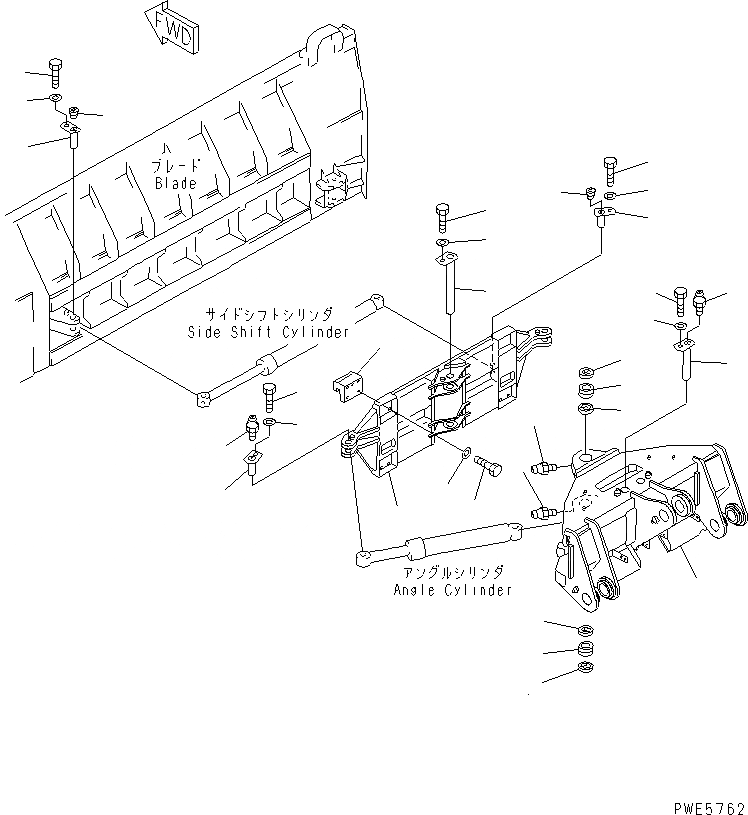 FWD

ブレード
Blade

サイドシフトシリンダ
Side Shift Cylinder

アングルシリンダ
Angle Cylinder

PWE5762