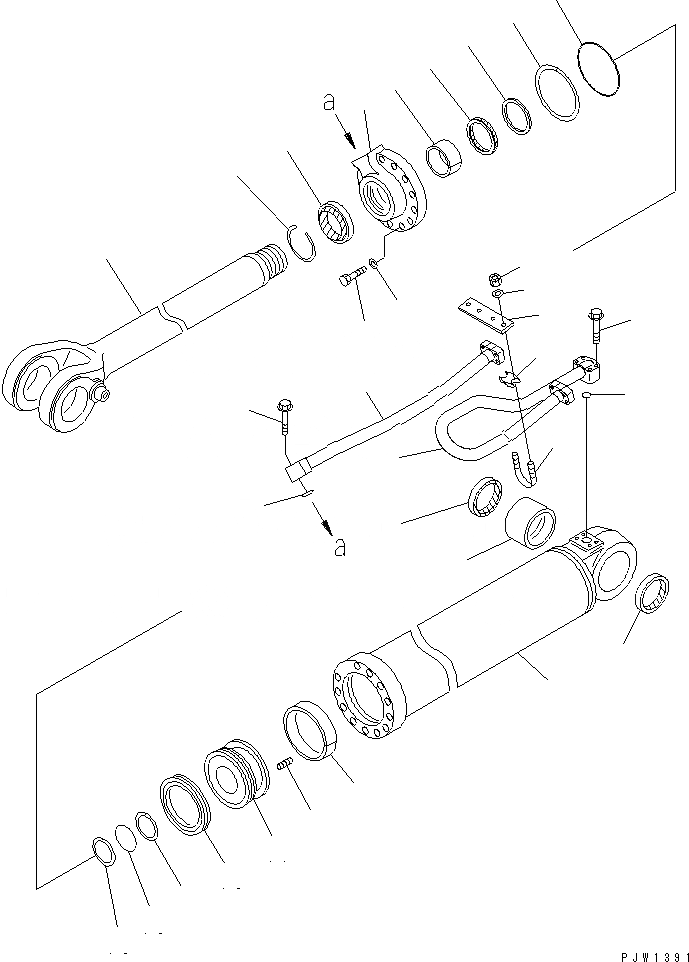 a

a

PJW1391