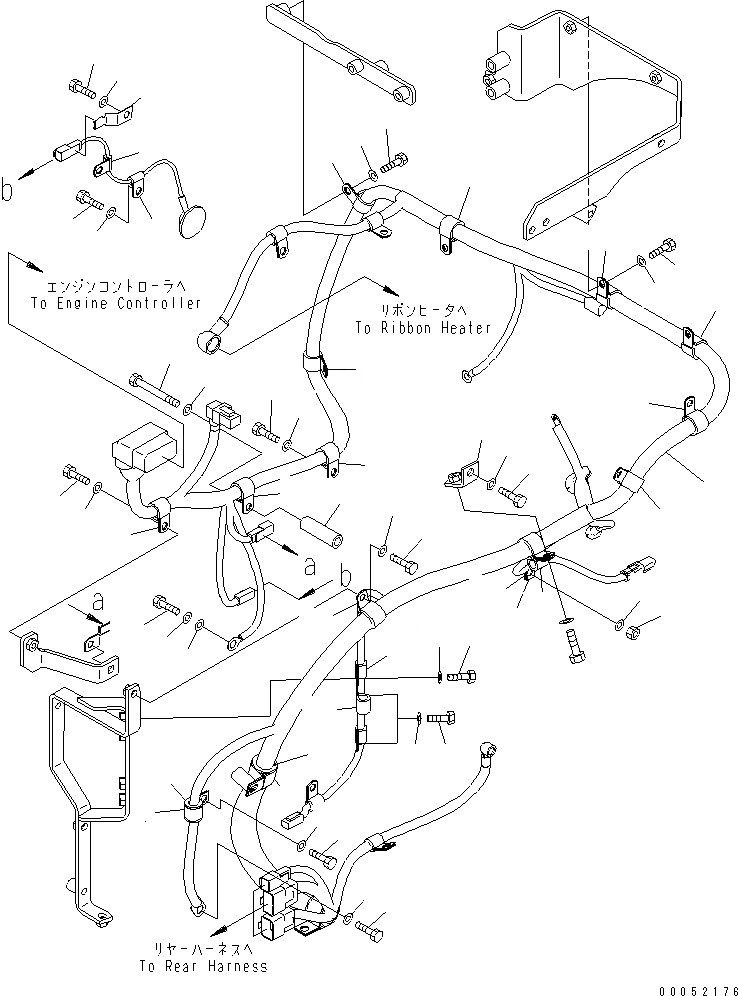 b

エンジンコントローラへ
To Engine Controller

リボンヒータへ
To Ribbon Heater

a

b

a

リヤーハーネスへ
To Rear Harness

00052176