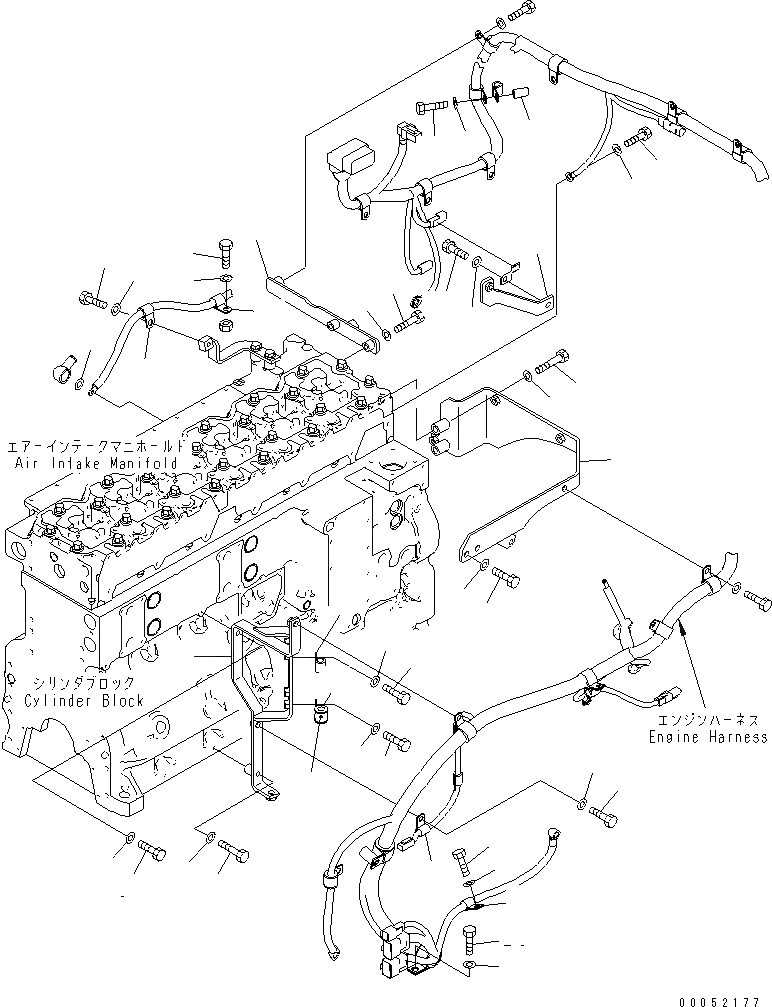 エアーインテークマニホールド
Air Intake Manifold

シリンダブロック
Cylinder Block

エンジンハーネス
Engine Harness

00052177