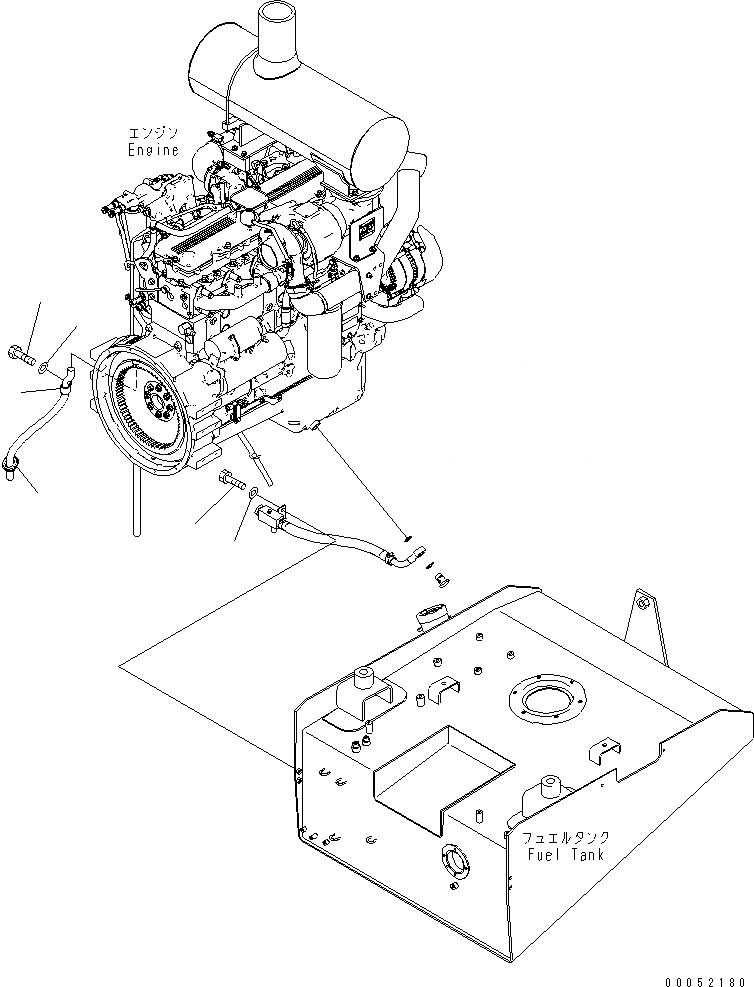 エンジン
Engine

フュエルタンク
Fuel Tank

00052180