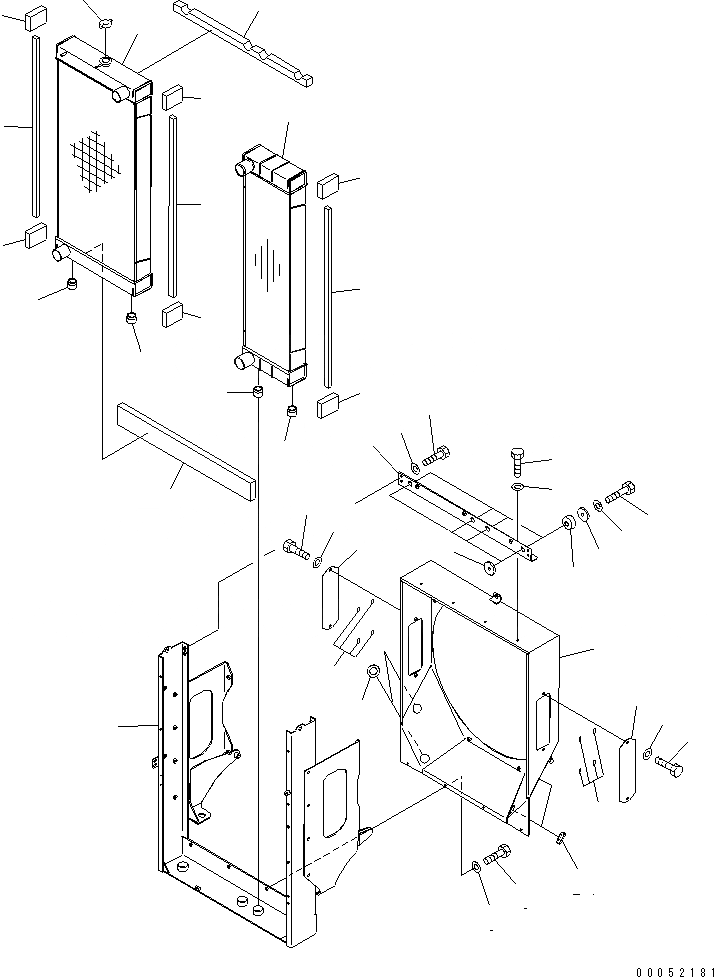 00052181