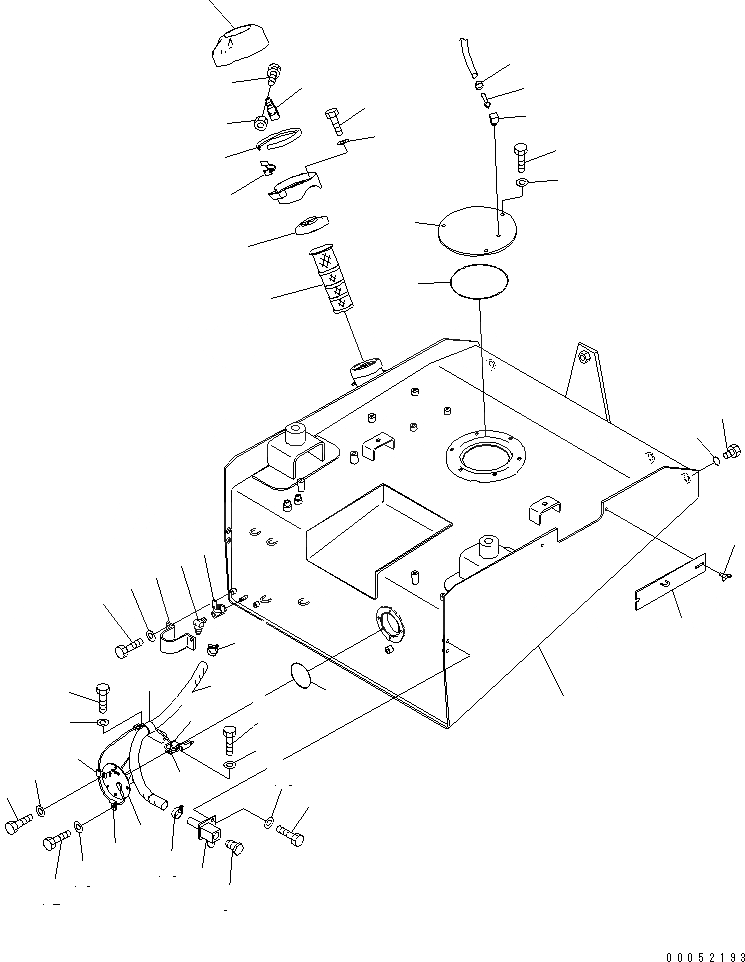 00052193