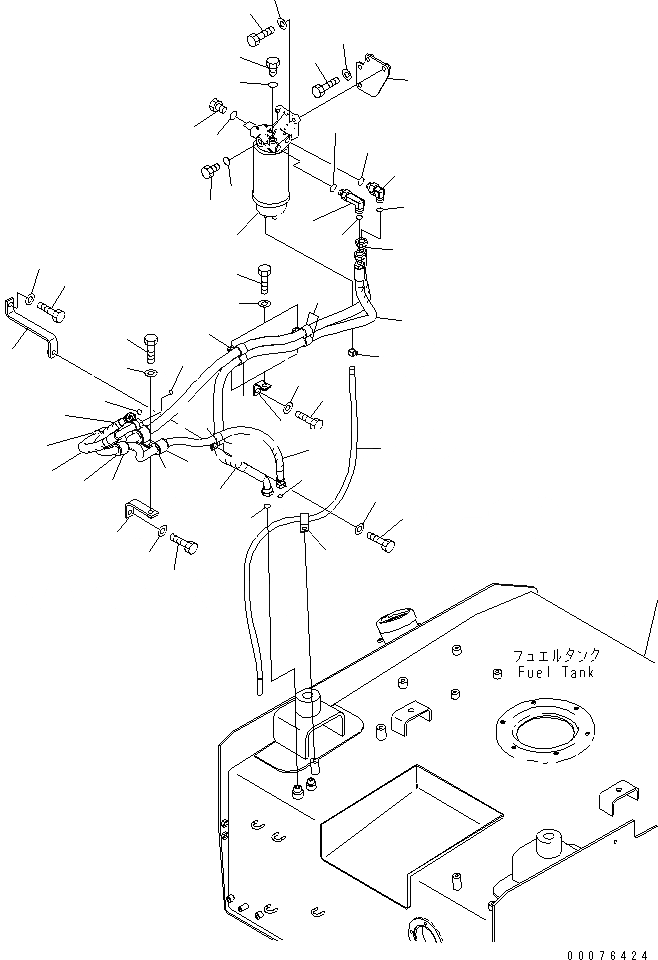 フュエルタンク
Fuel Tank

00076424