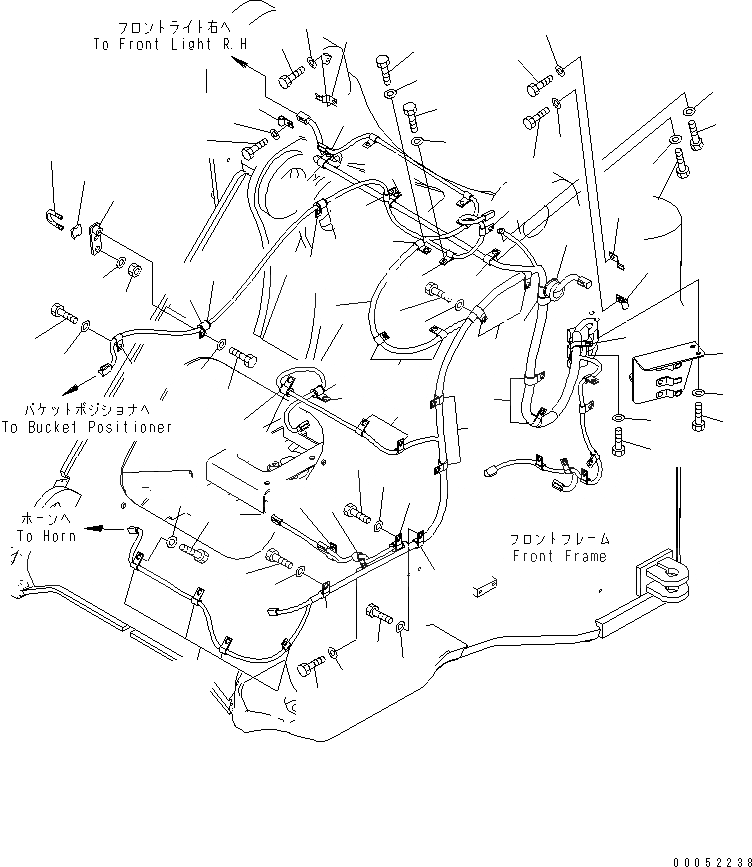 フロントライト右へ
To Front Light R.H

バケットポジショナへ
To Bucket Positioner

ホーンへ
To Horn

フロントフレーム
Front Frame

00052238