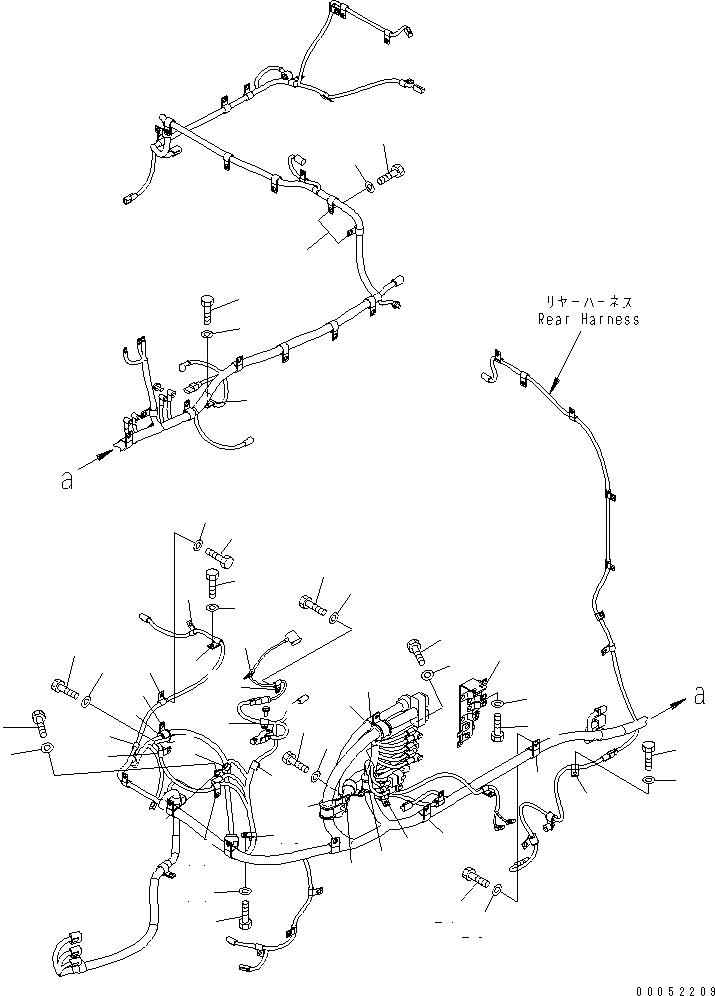 リヤーハーネス
Rear Harness

a

a

00052209