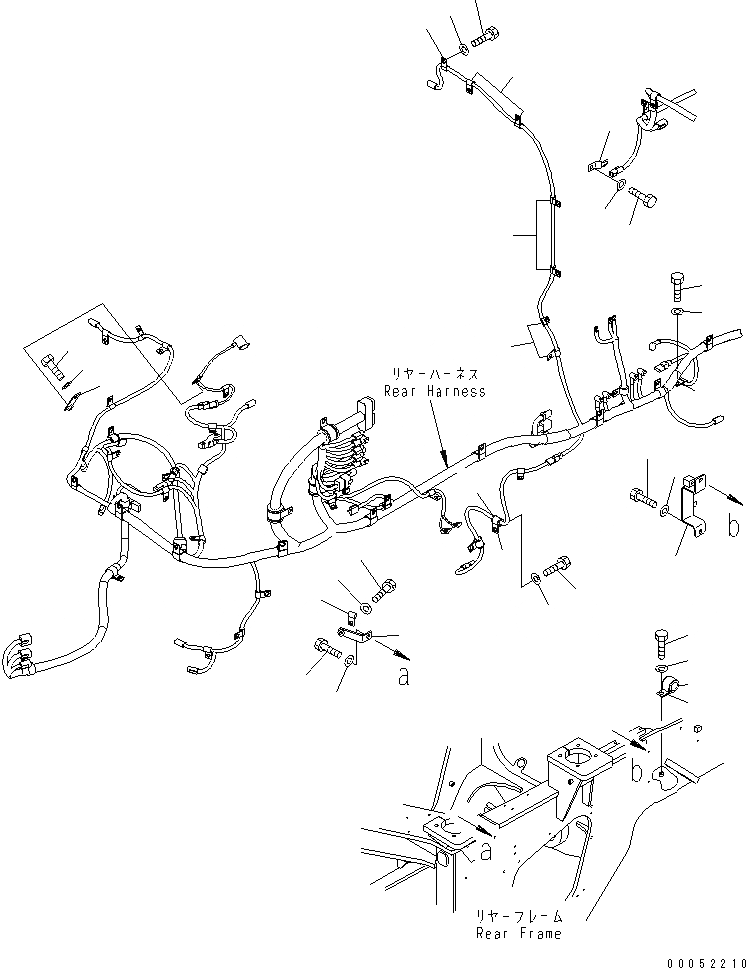 リヤーハーネス
Rear Harness

b

a

b

a

リヤーフレーム
Rear Frame

00052210