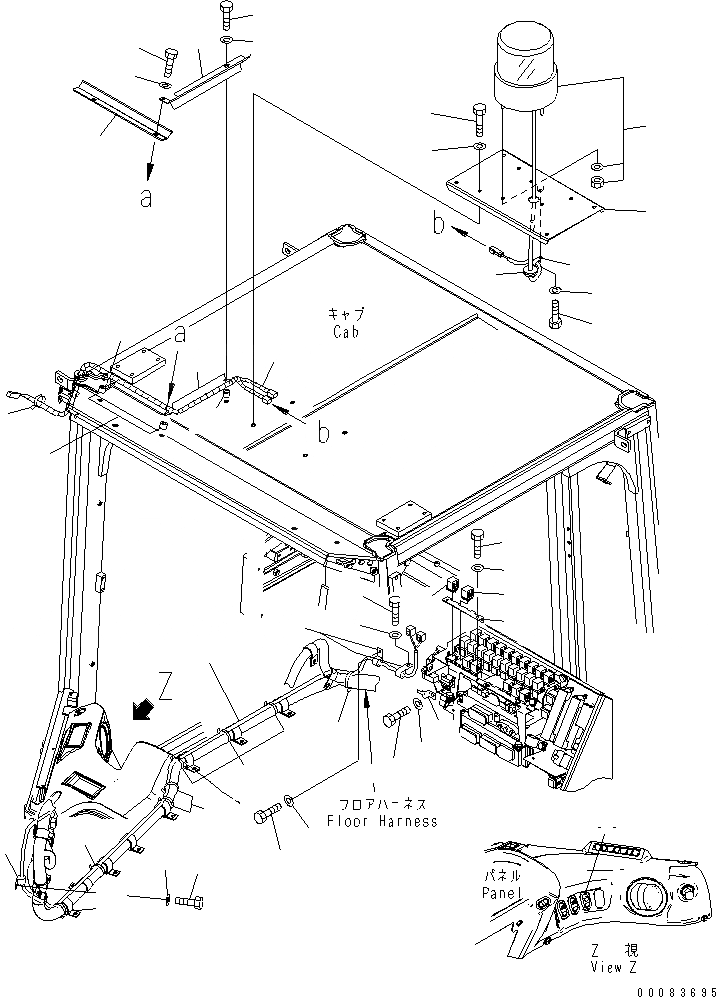 a

b

キャブ
Cab

a

b

Z

フロアハーネス
Floor Harness

パネル
Panel

Z 視
View Z

00083695