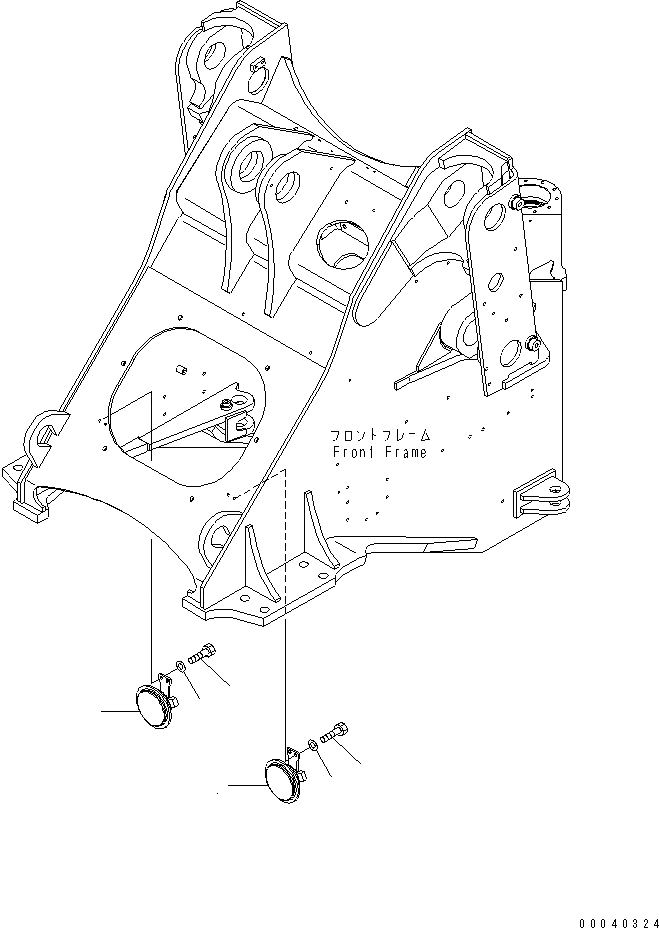 フロントフレーム
Front Frame

00040324