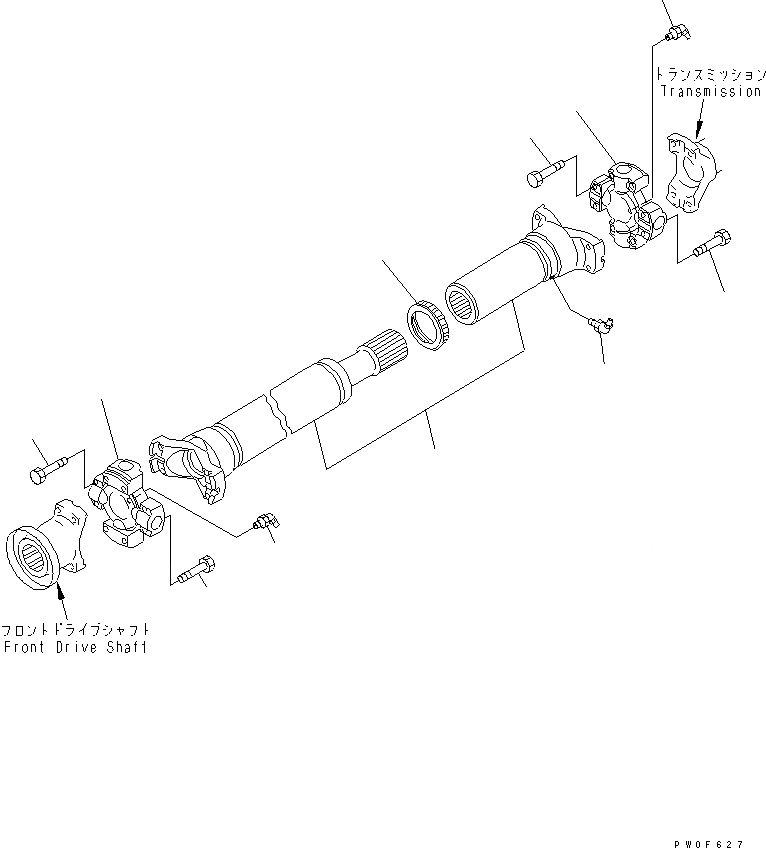 トランスミッション
Transmission

フロントドライブシャフト
Front Drive Shaft

PW0F627