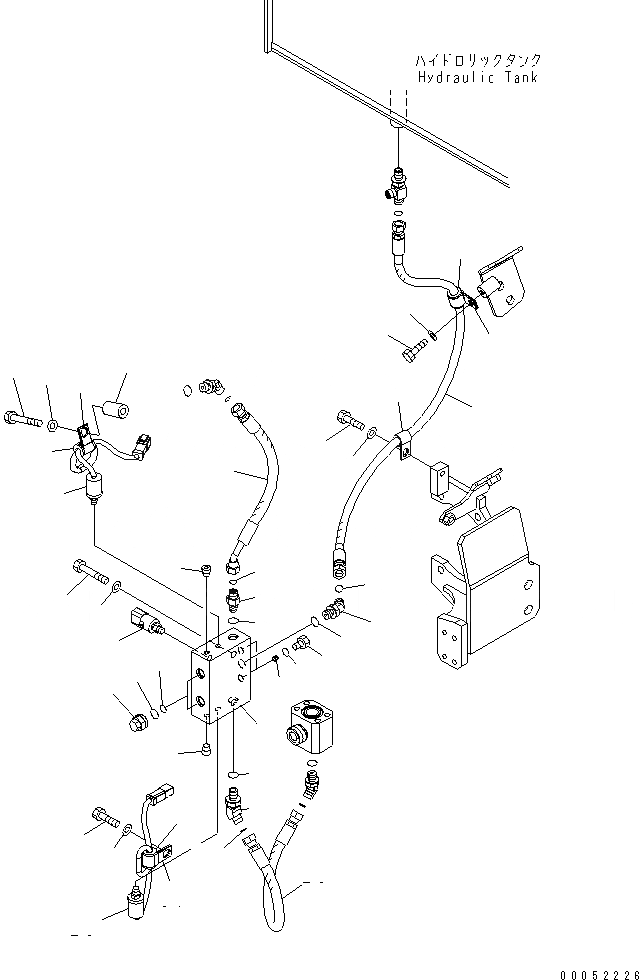 ハイドロリックタンク
Hydraulic Tank

00052226