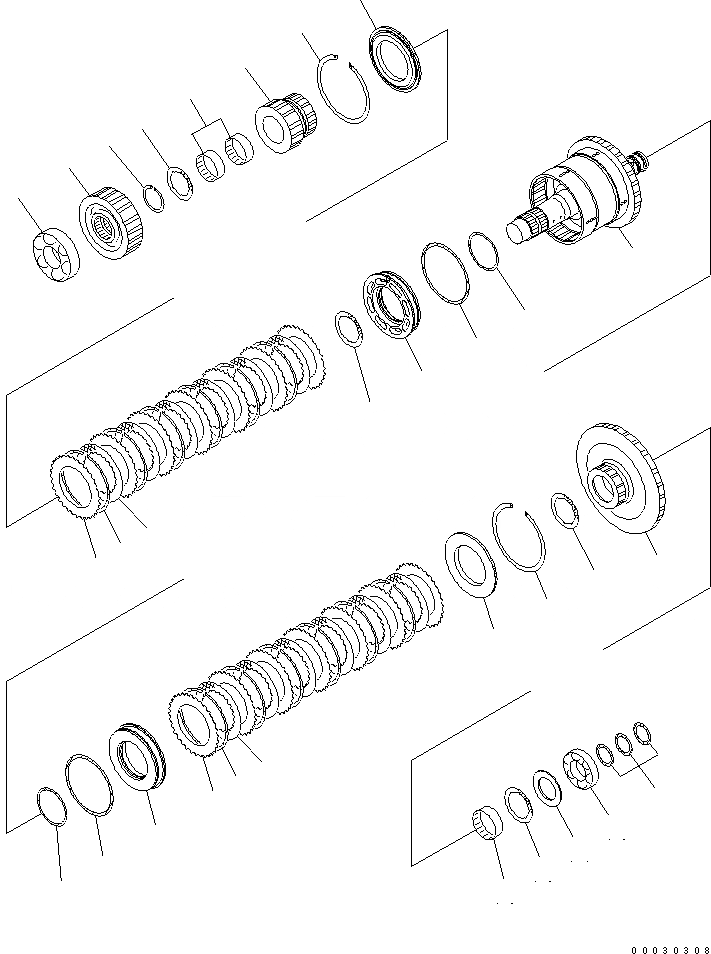 00030308