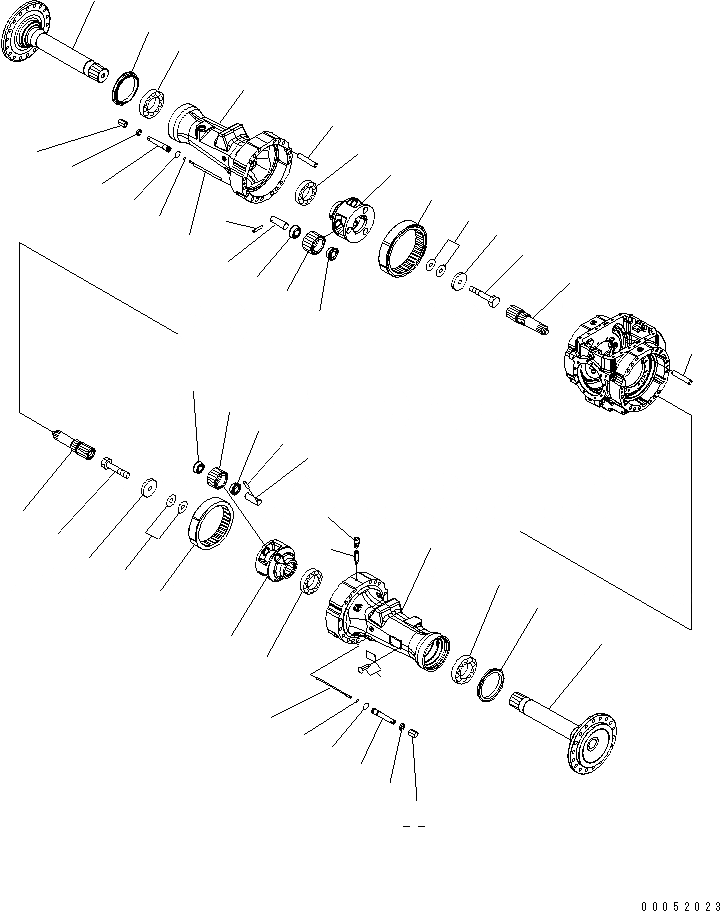 00052023