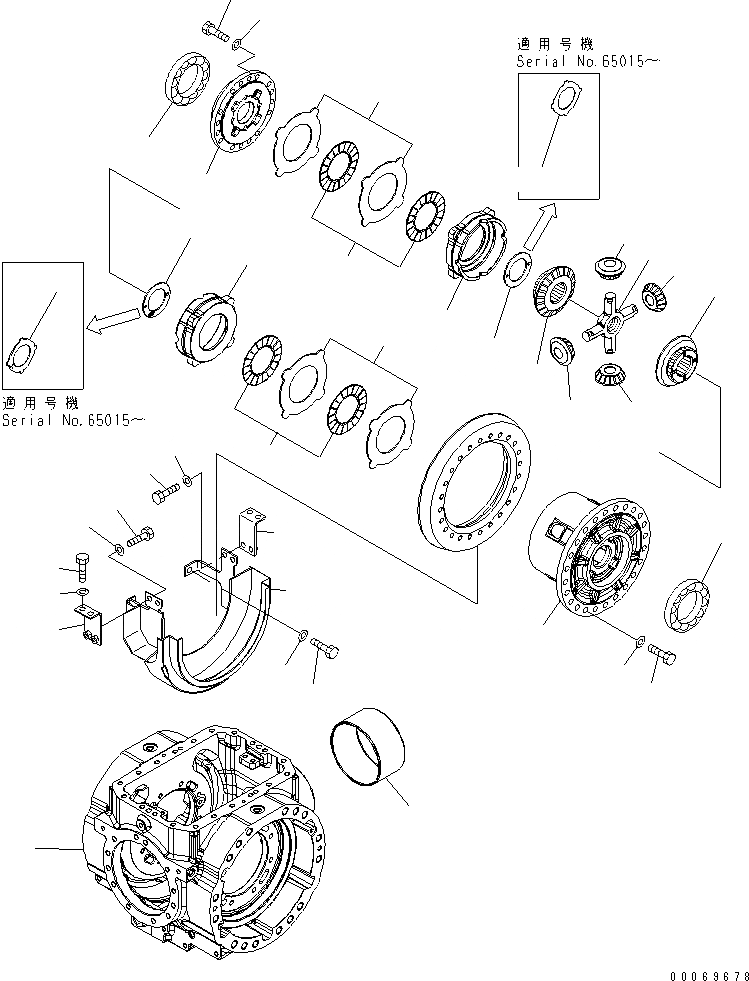 適用号機
Serial No.65015～

適用号機
Serial No.65015～

00069678