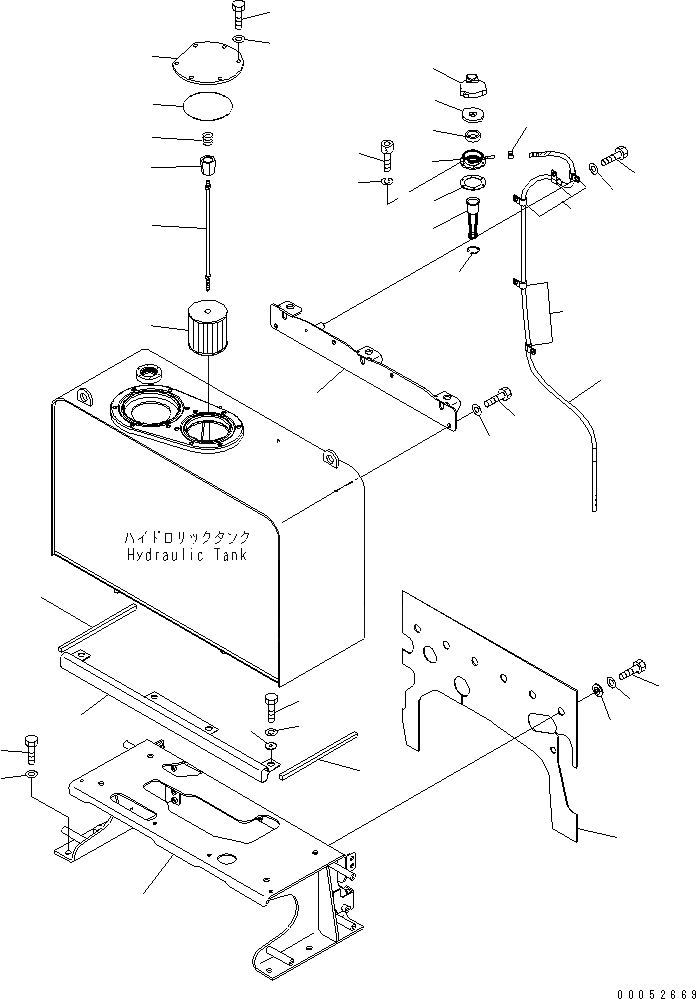 ハイドロリックタンク
Hydraulic Tank

00052669