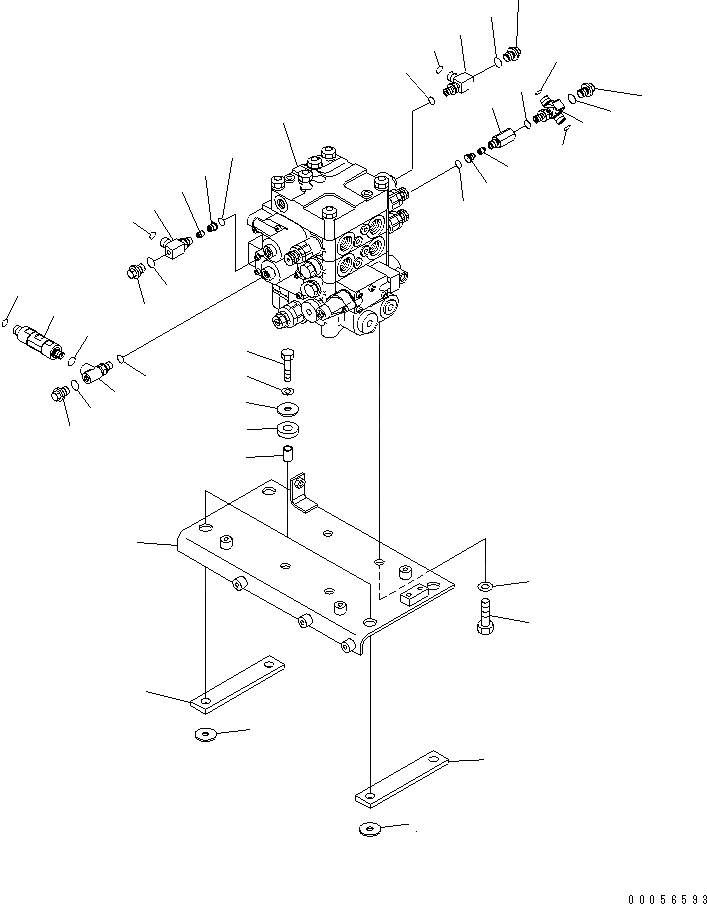 00056593