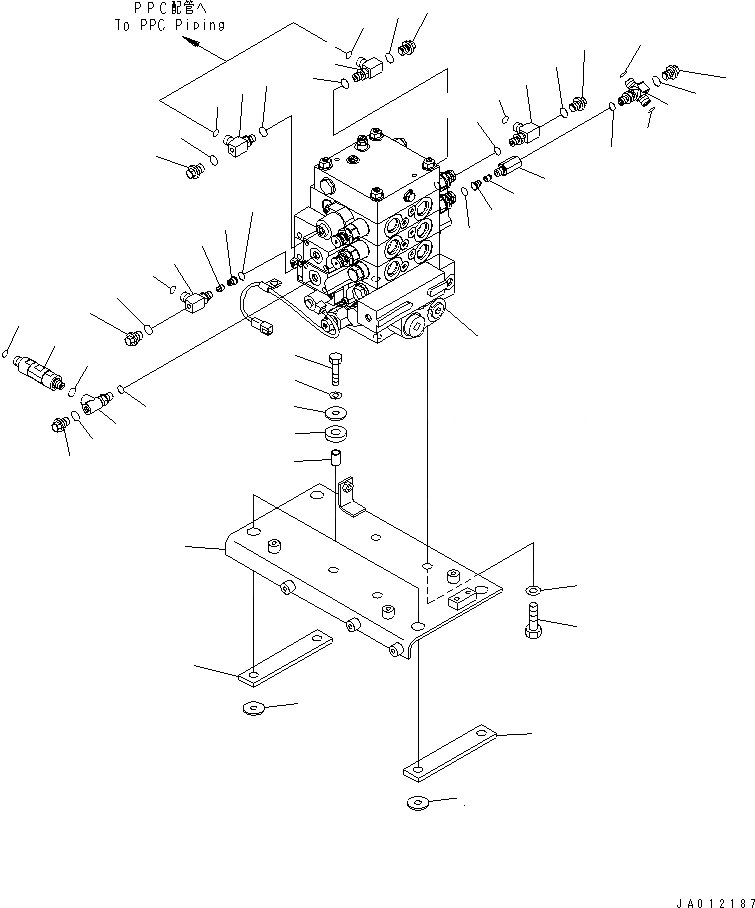 PPC配管へ
To PPC Piping

JA012187