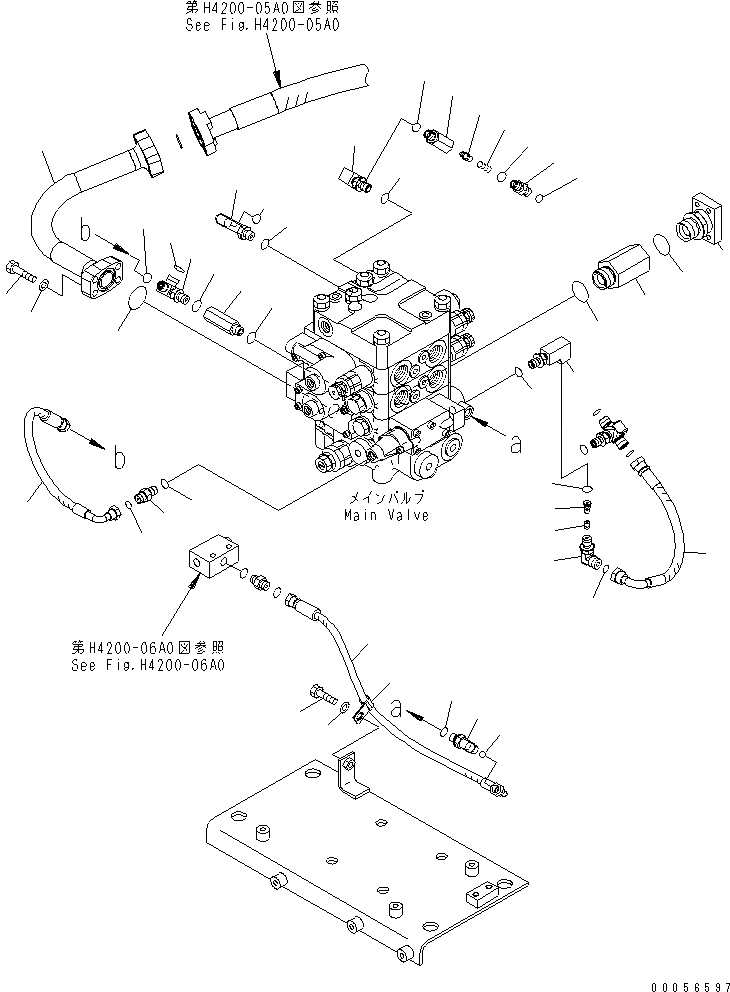 第H4200-05A0図参照
See Fig.H4200-05A0

b

a

b

メインバルブ
Main Valve

第H4200-06A0図参照
See Fig.H4200-06A0

a

00056597