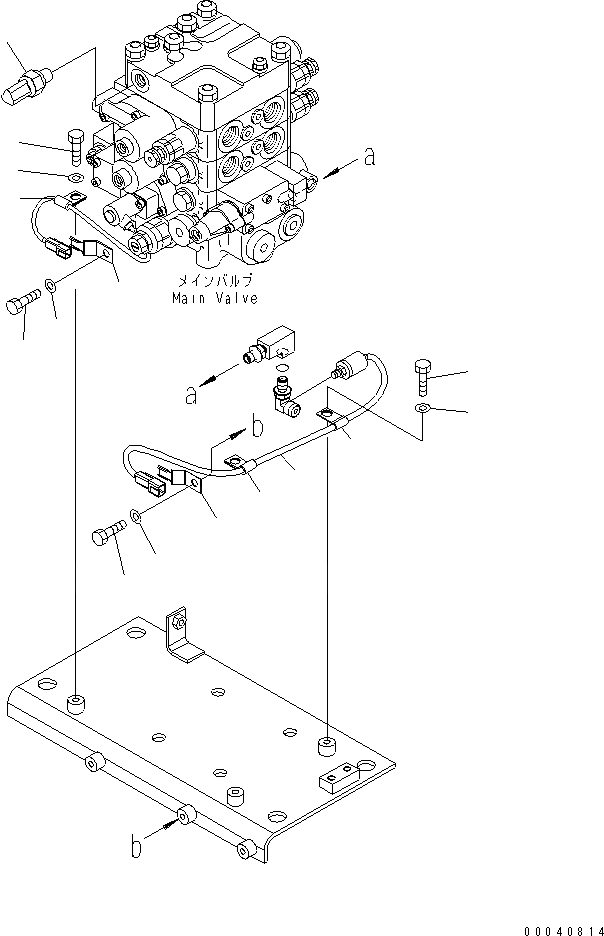 a

メインバルブ
Main Valve

a

b

b

00040814