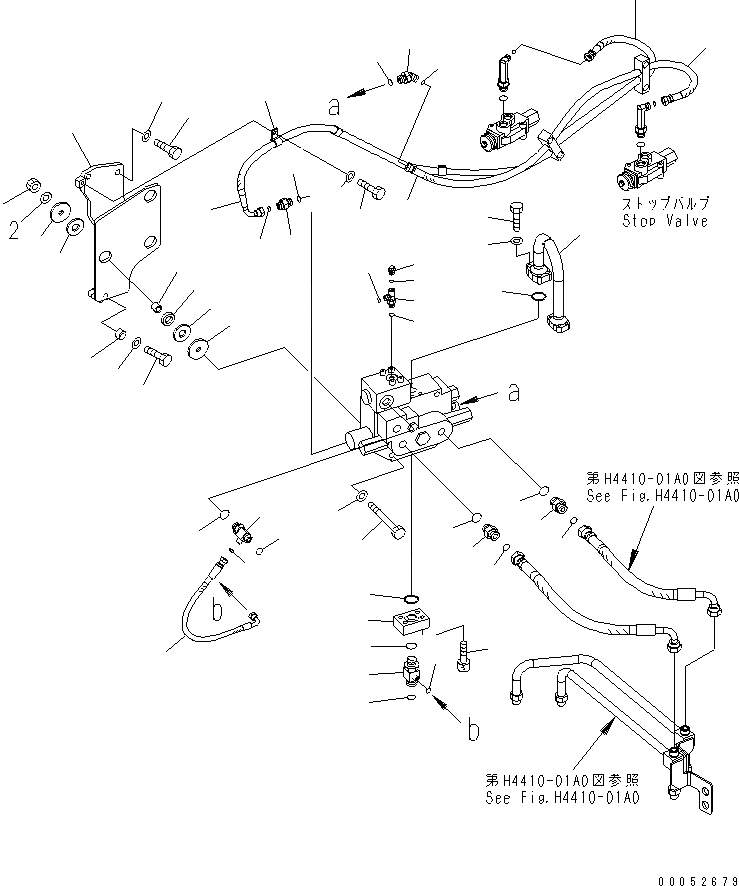 a

ストップバルブ
Stop Valve

2

a

第H4410-01A0図参照
See Fig.H4410-01A0

b

b

第H4410-01A0図参照
See Fig.H4410-01A0

00052679