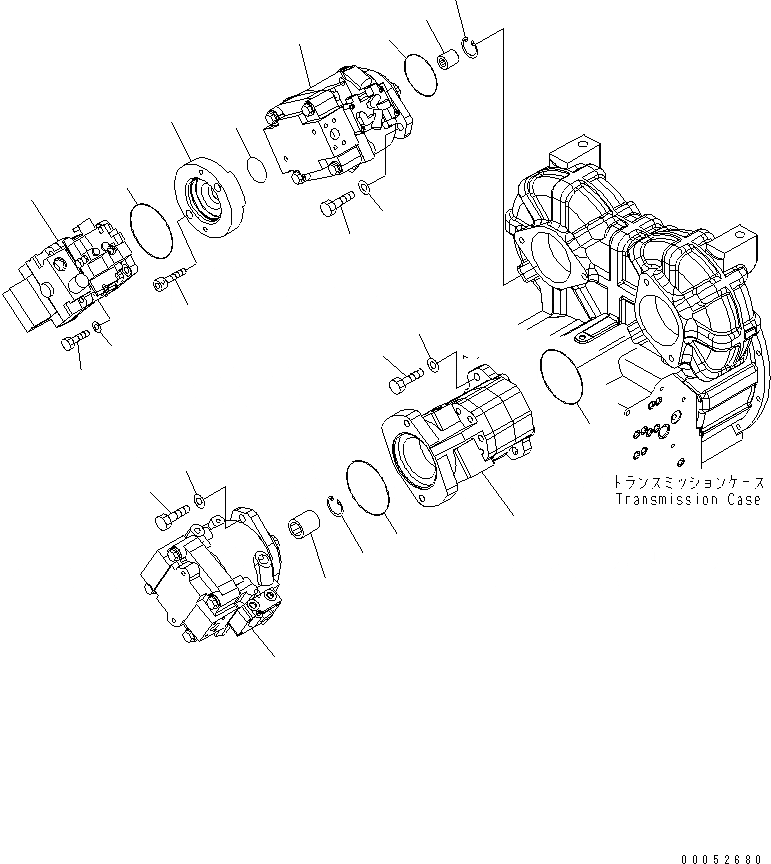 トランスミッションケース
Transmission Case

00052680