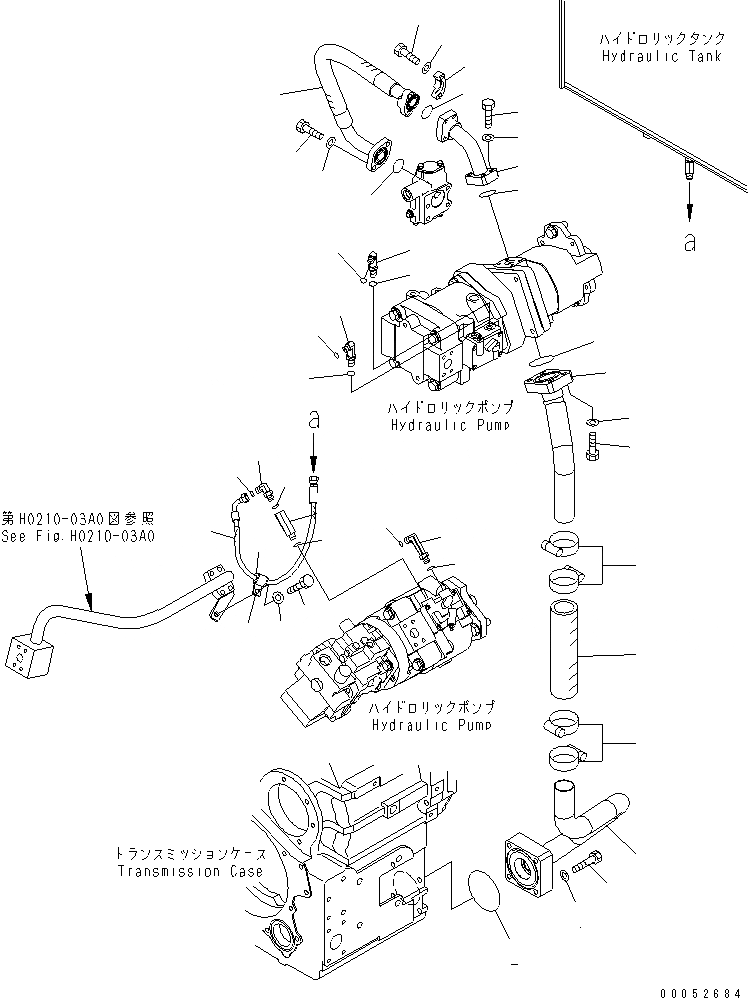 ハイドロリックタンク
Hydraulic Tank

a

ハイドロリックポンプ
Hydraulic Pump

a

第H0210-03A0図参照
See Fig.H0210-03A0

ハイドロリックポンプ
Hydraulic Pump

トランスミッションケース
Transmission Case

00052684