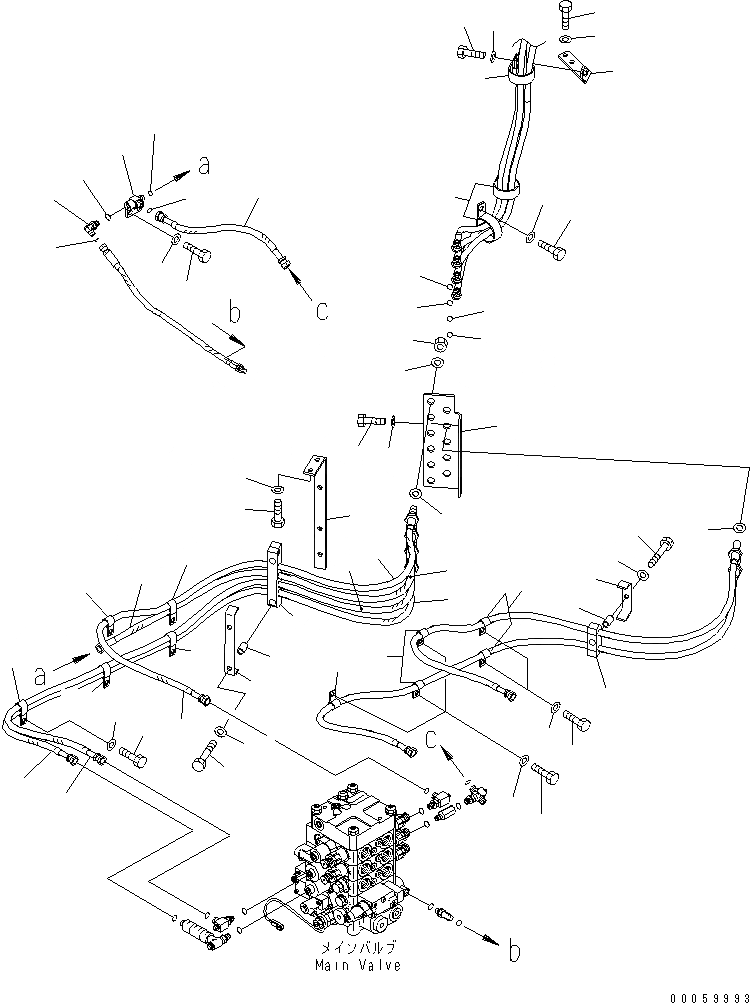 a

b

c

a

c

メインバルブ
Main Valve

b

00059993